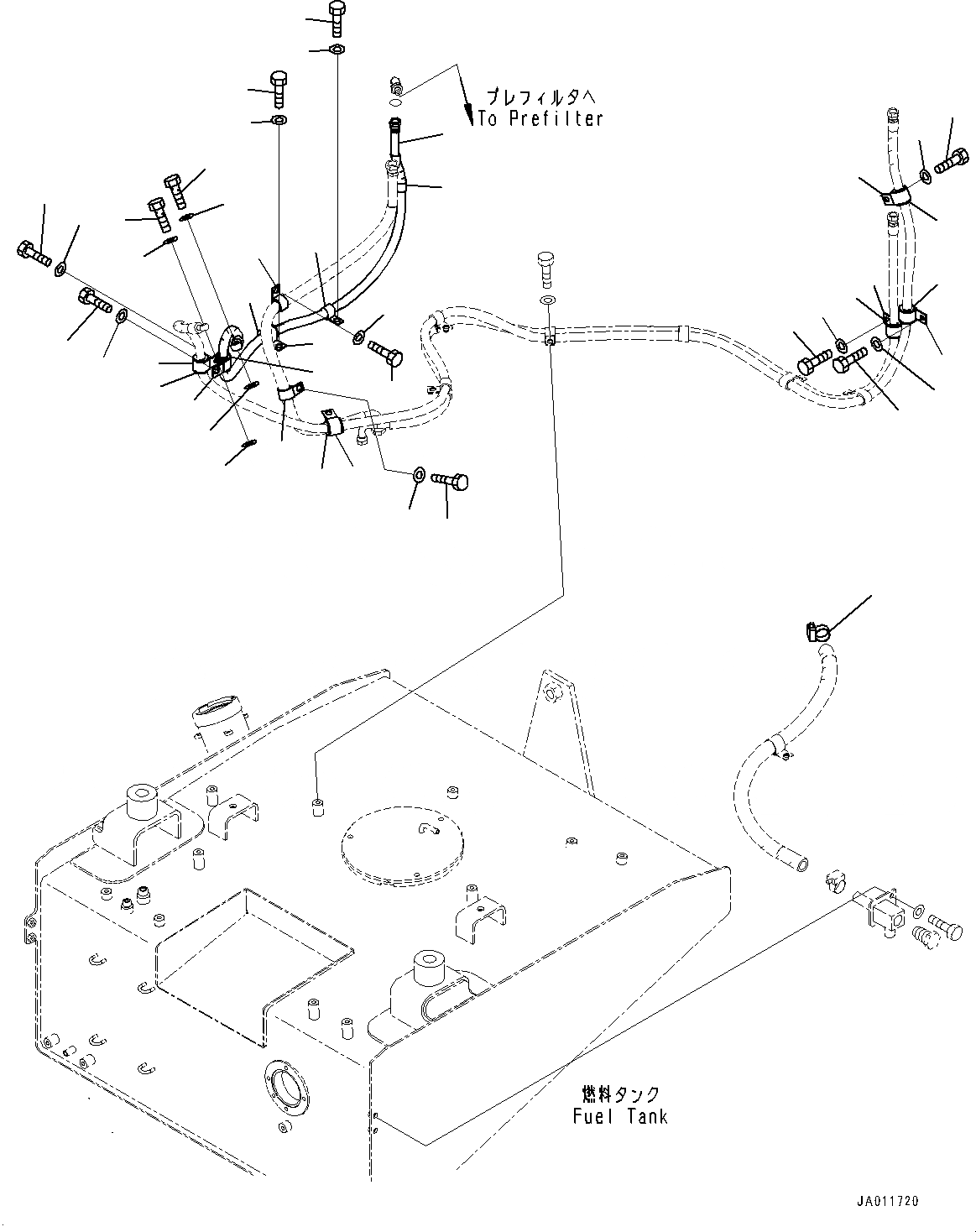 プレフィルタへ
To Prefilter

燃料タンク
Fuel Tank

JA011720