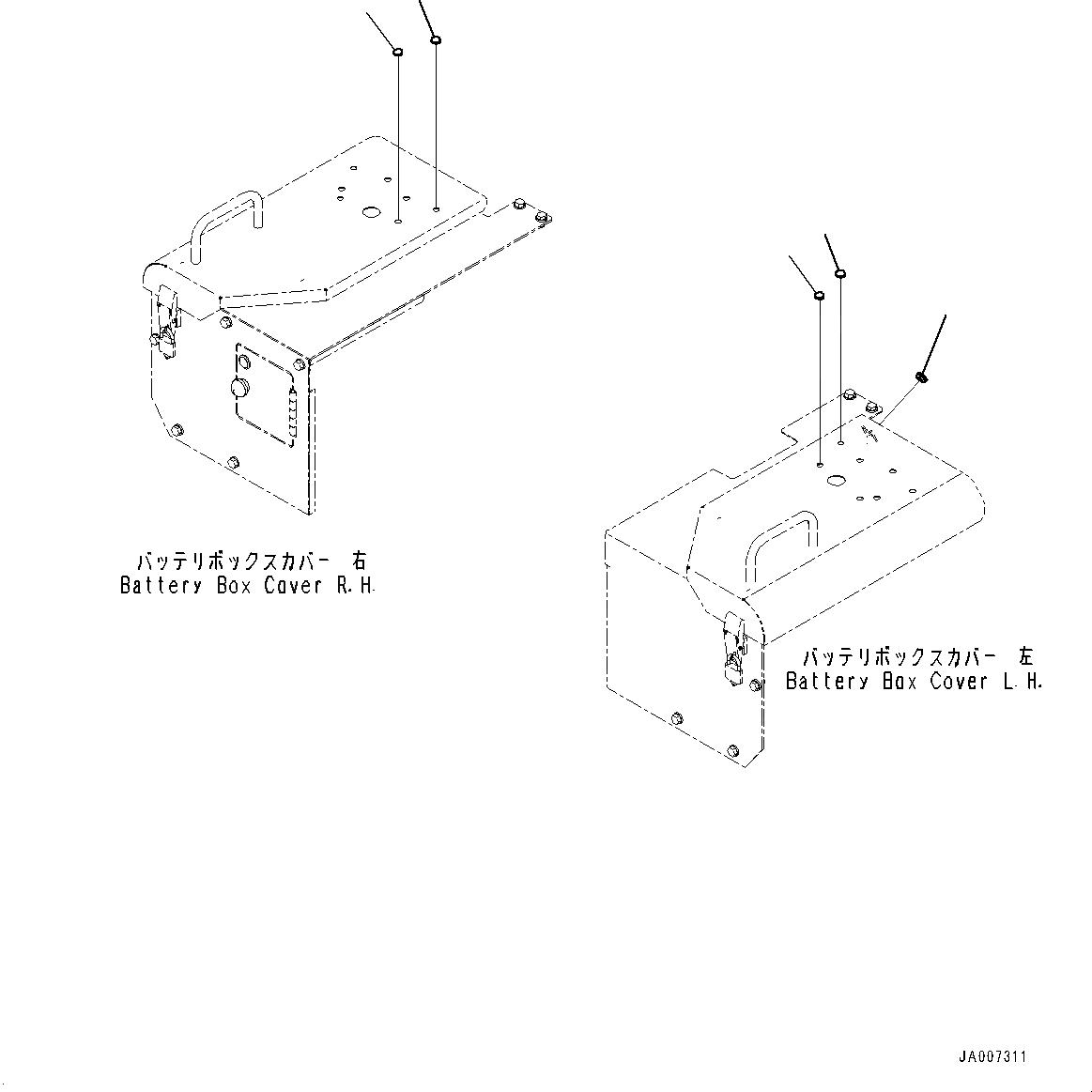 バッテリボックスカバー 右
Battery Box Cover R.H.

バッテリボックスカバー 左
Battery Box Cover L.H.

JA007311