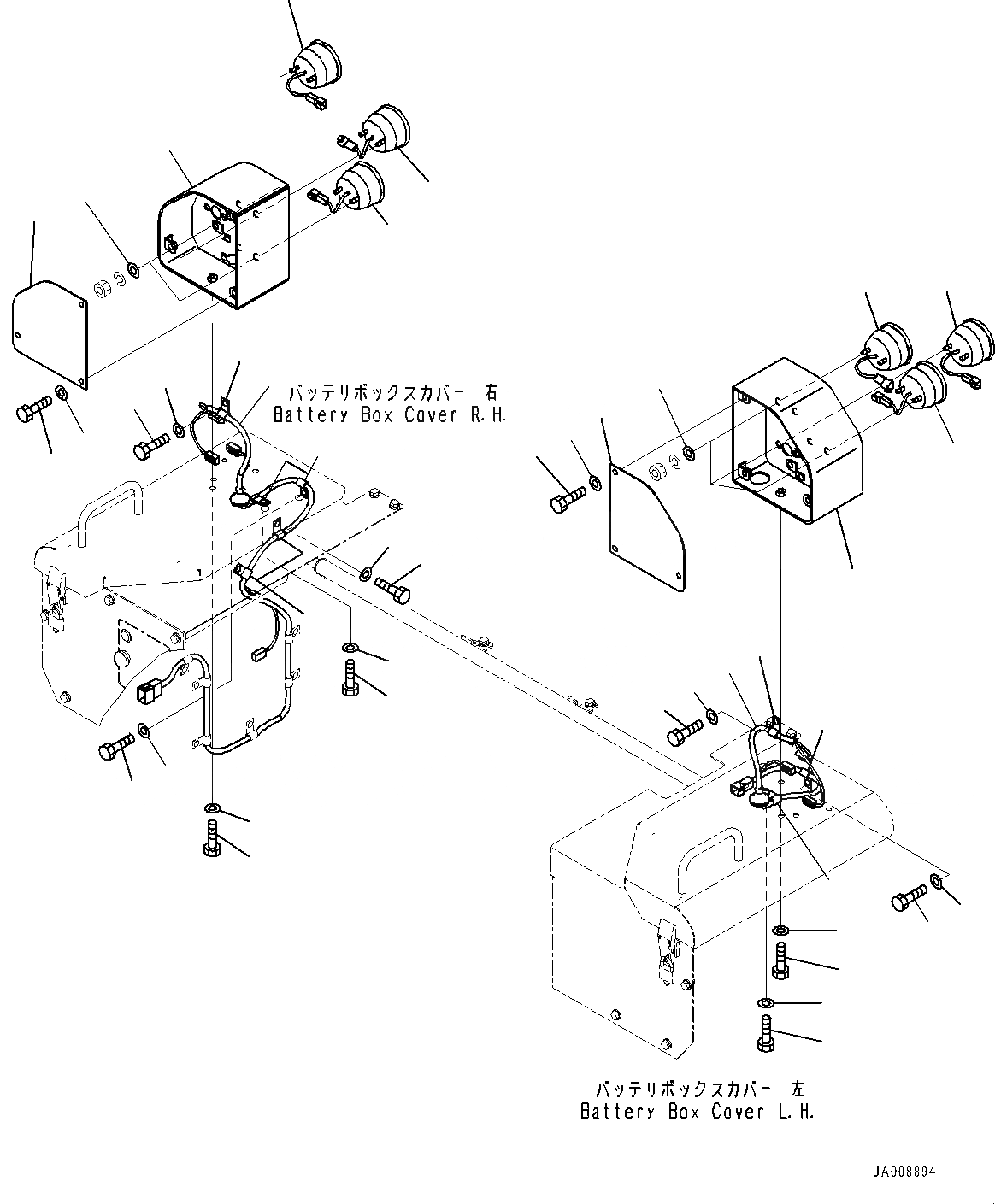 バッテリボックスカバー 右
Battery Box Cover R.H.

バッテリボックスカバー 左
Battery Box Cover L.H.

JA008894