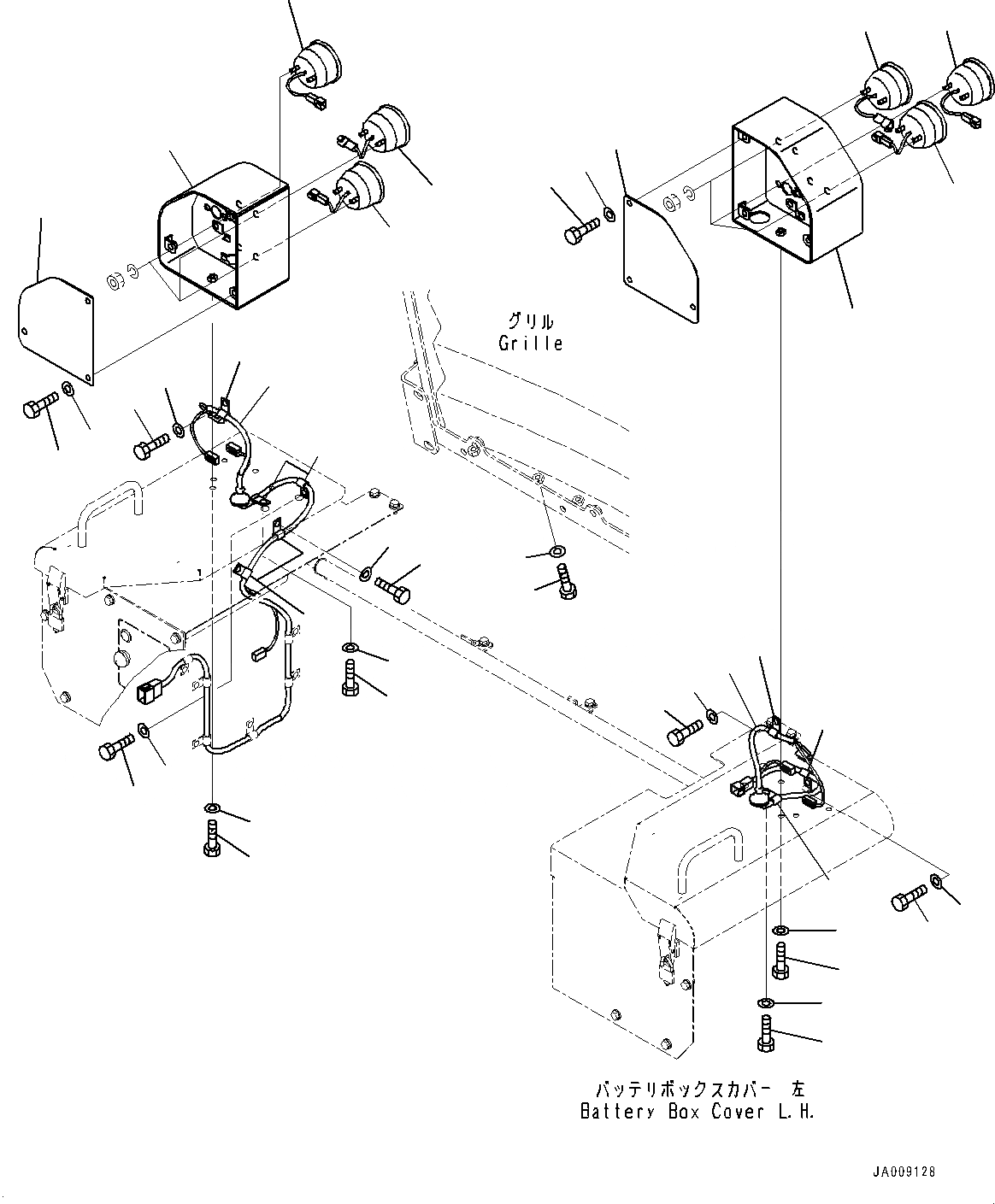 グリル
Grille

バッテリボックスカバー 左
Battery Box Cover L.H.

JA009128