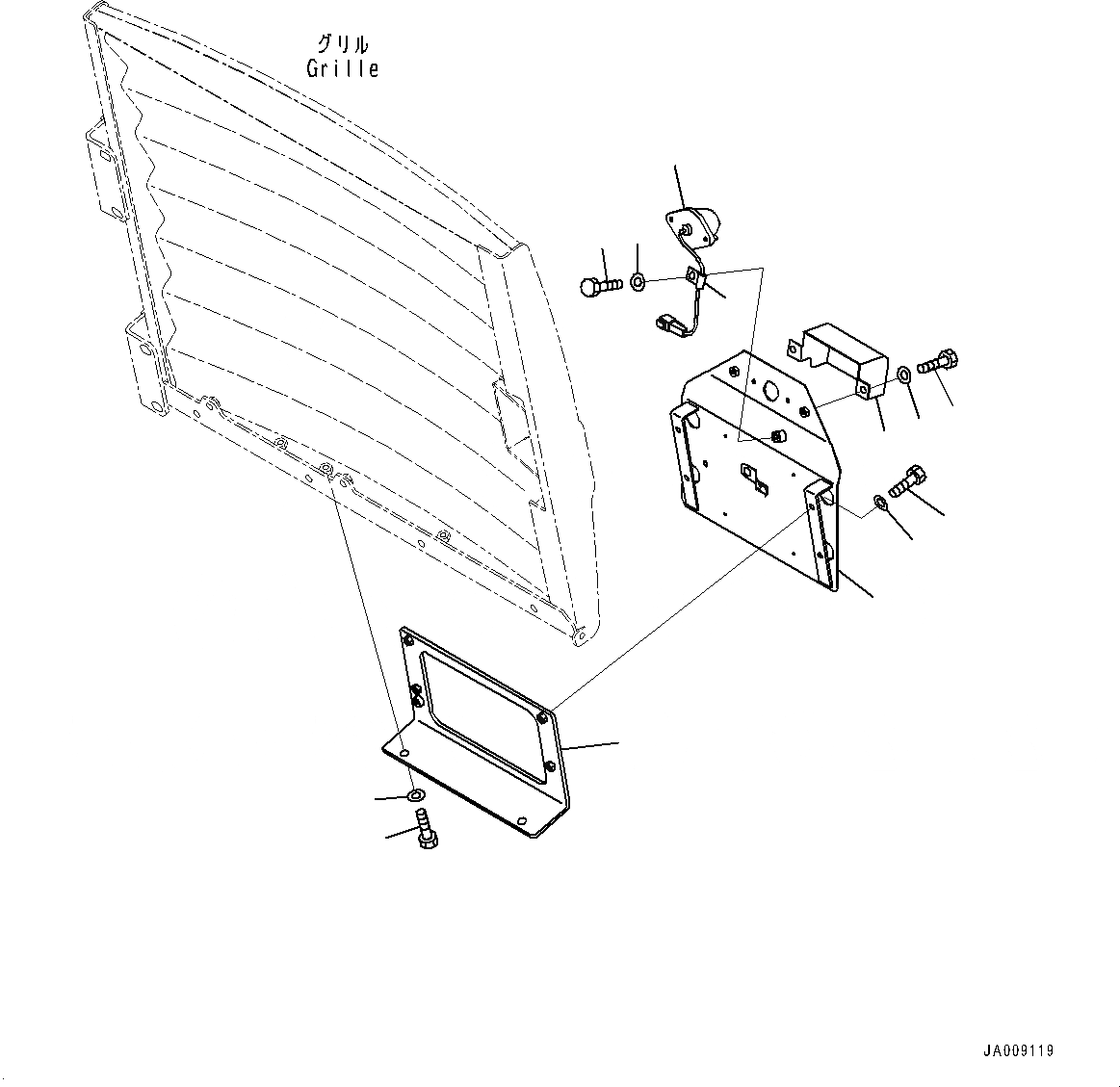 グリル
Grille

JA009119