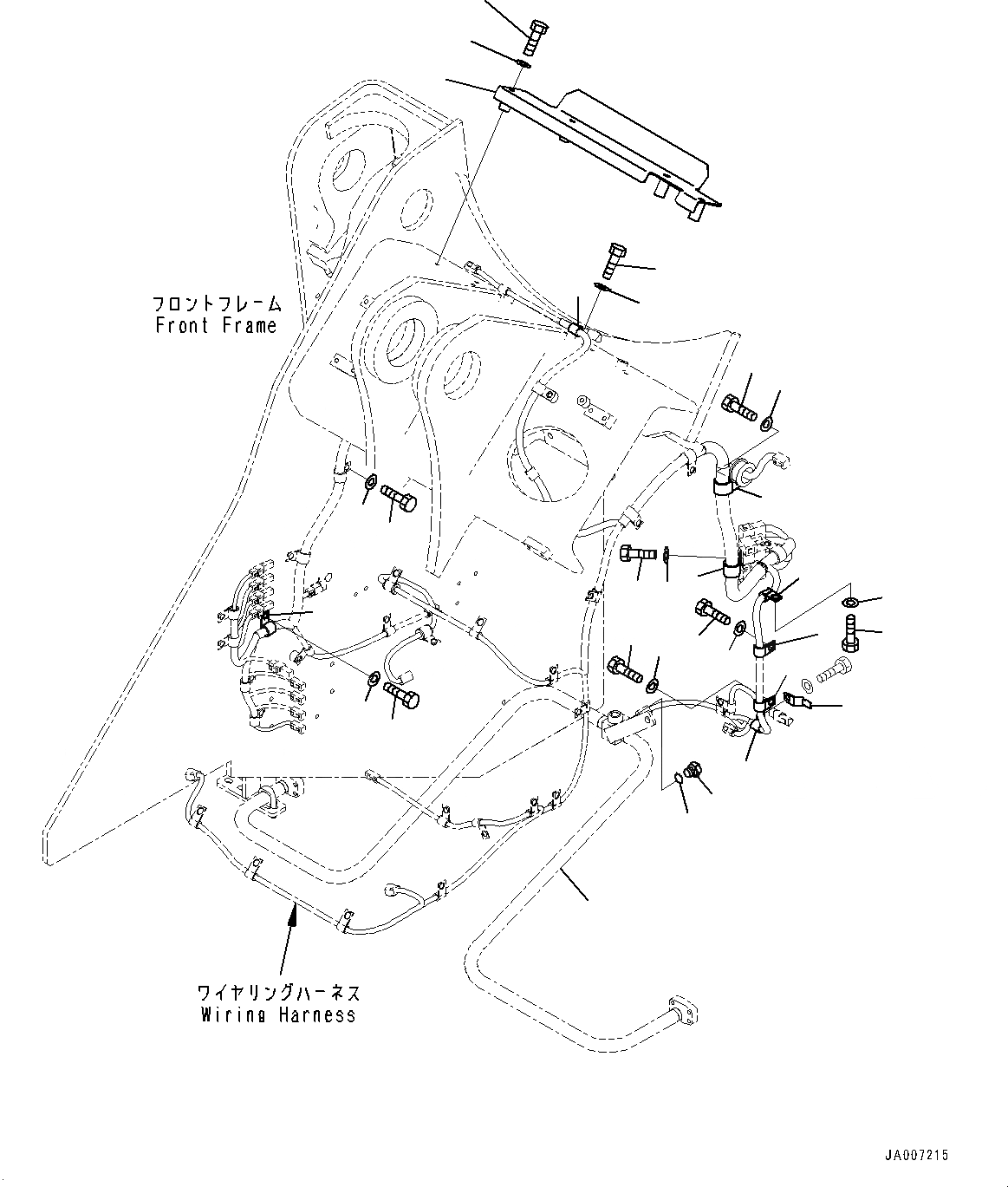 フロントフレーム
Front Frame

ワイヤリングハーネス
Wiring Harness

JA007215