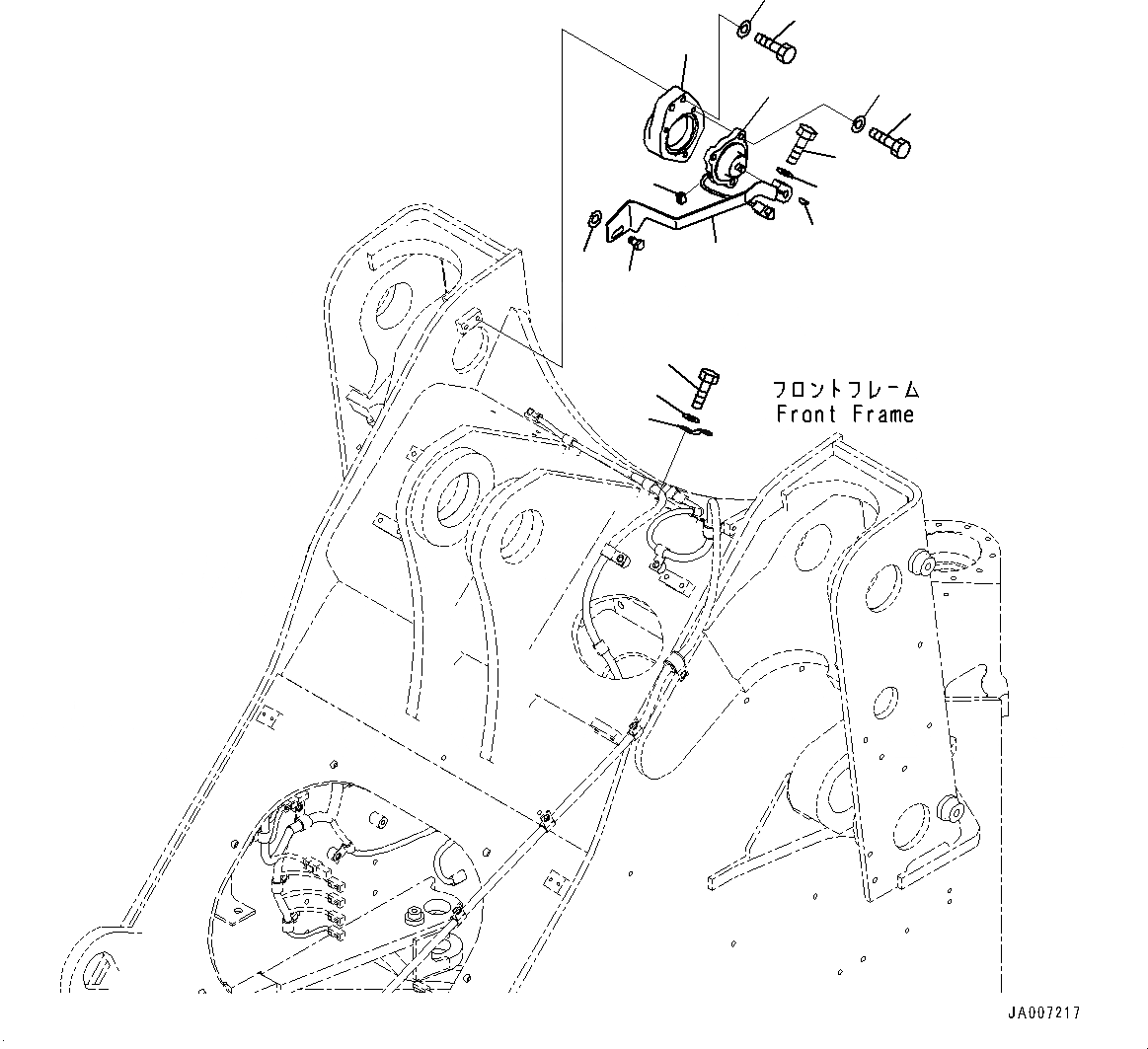 フロントフレーム
Front Frame

JA007217