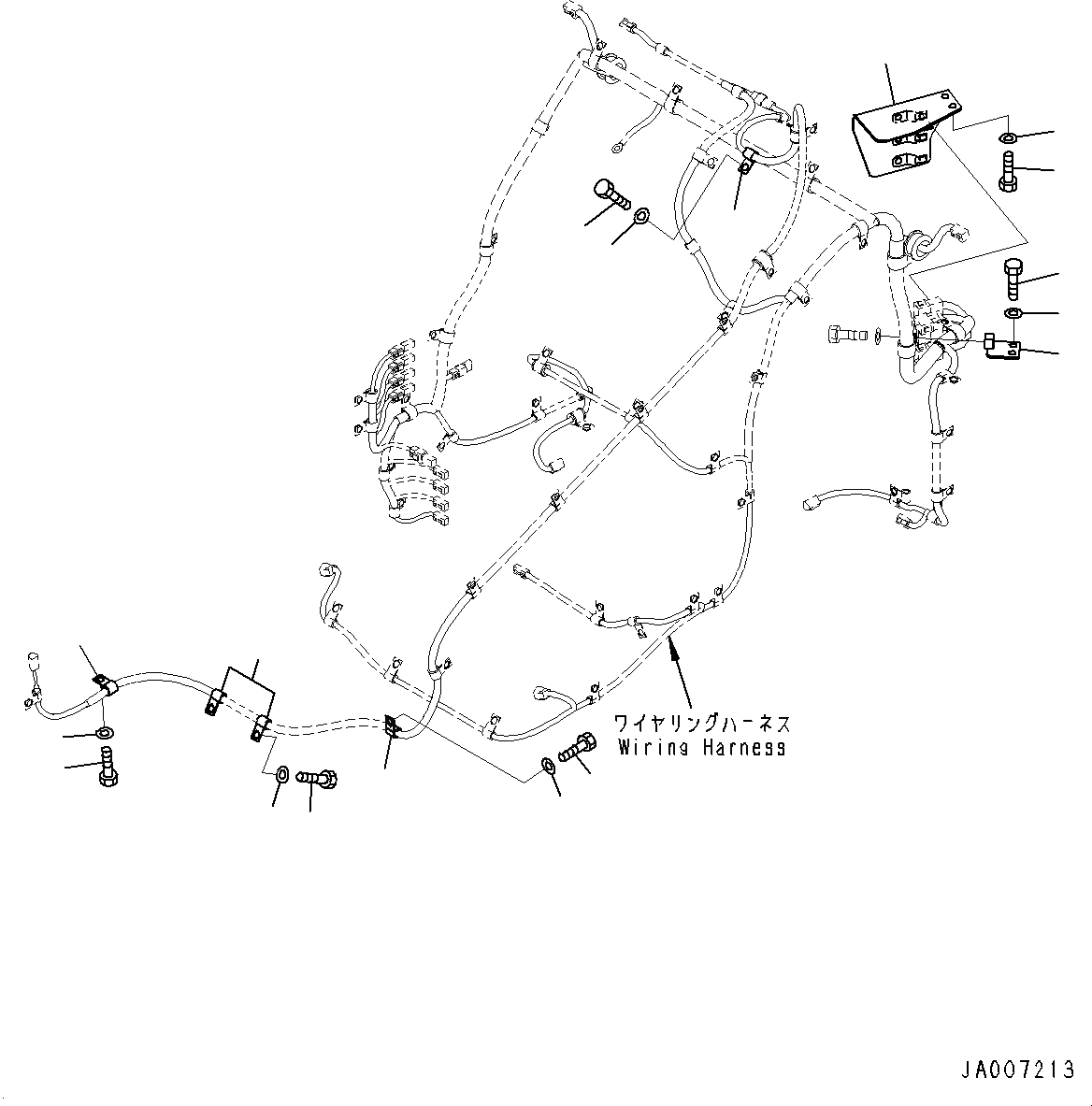 ワイヤリングハーネス
Wiring Harness

JA007213