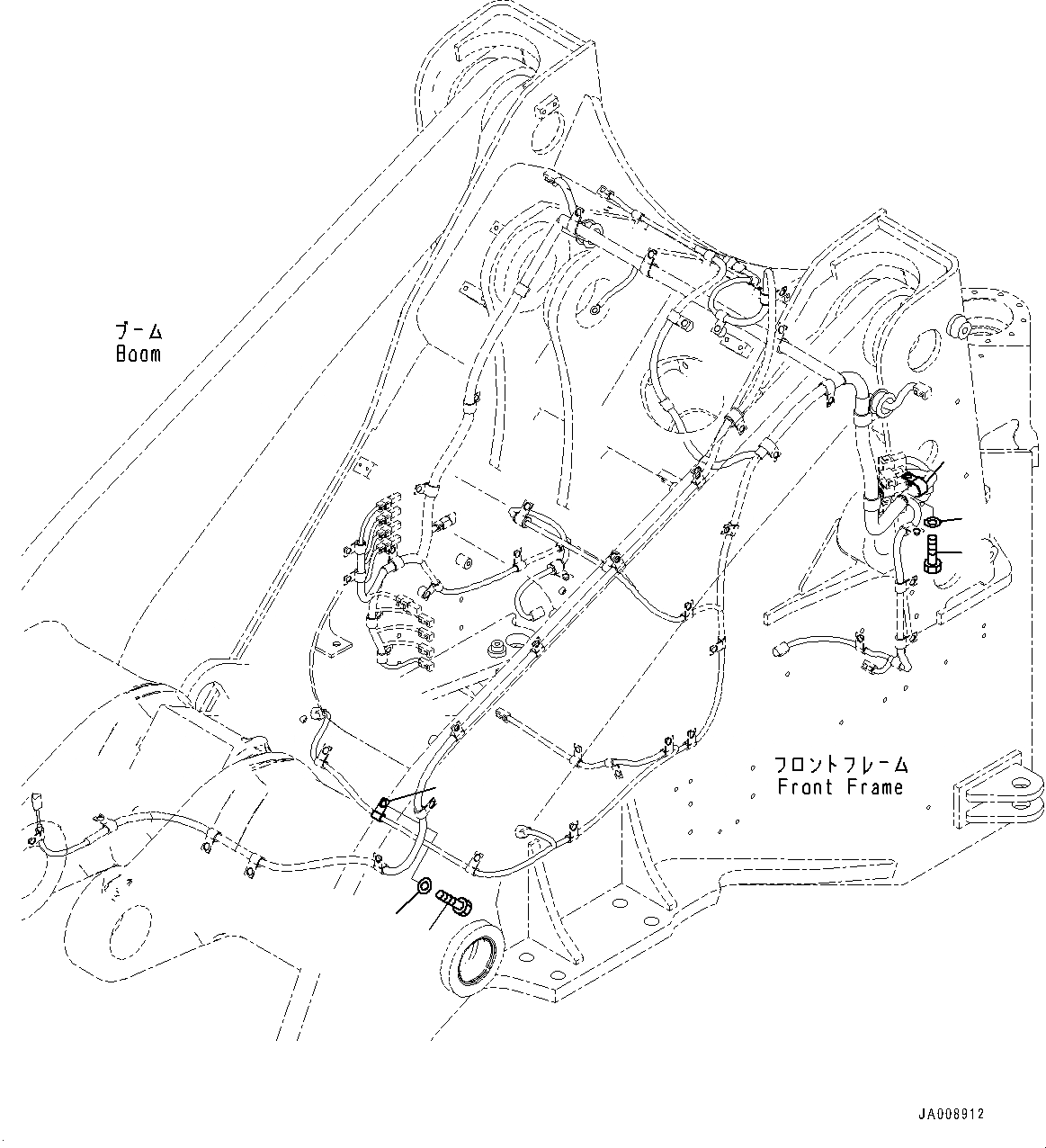 ブーム
Boom

フロントフレーム
Front Frame

JA008912