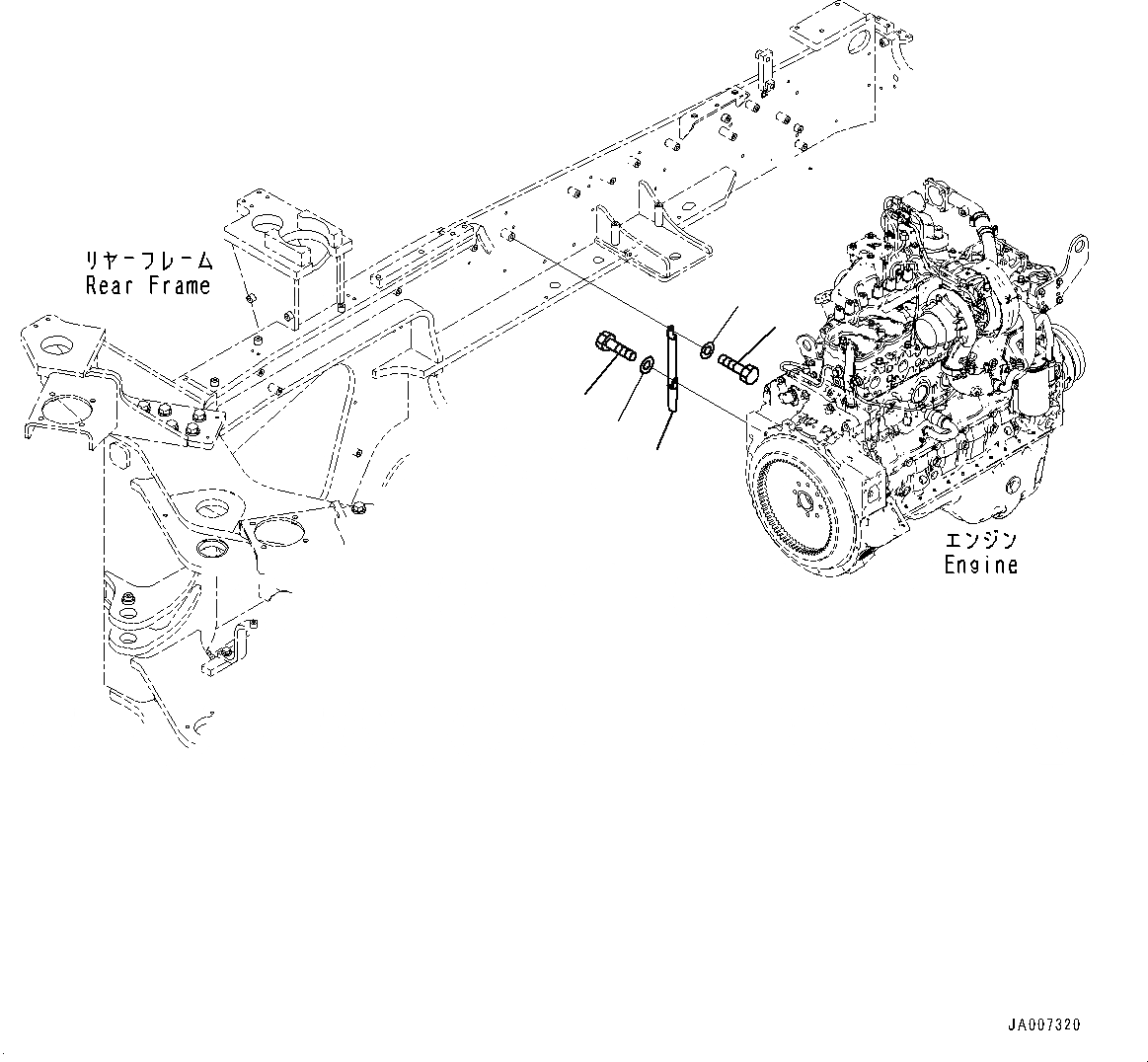 リヤーフレーム
Rear Frame

エンジン
Engine

JA007320