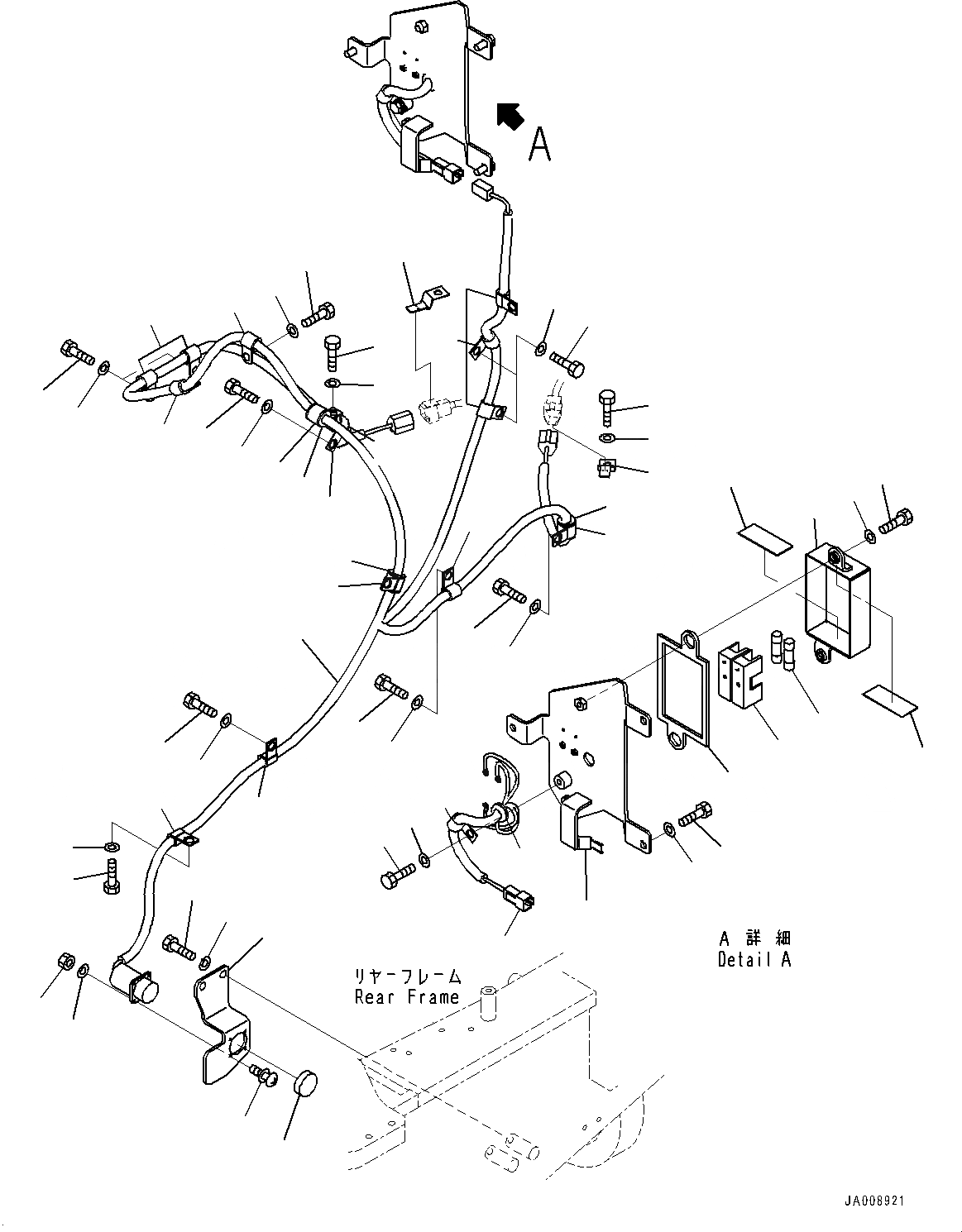 A

A 詳細
Detail A

リヤーフレーム
Rear Frame

JA008921