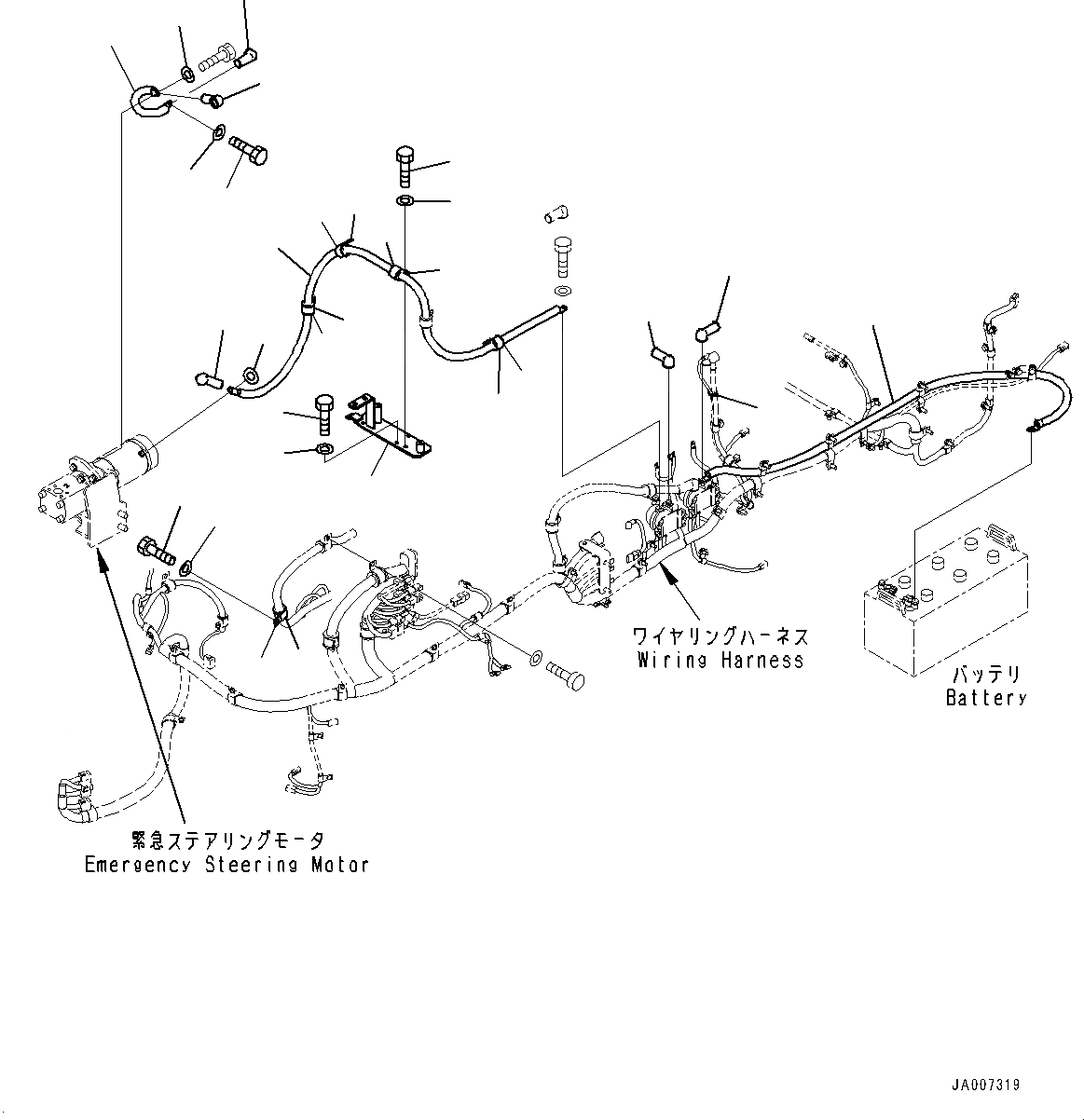 ワイヤリングハーネス
Wiring Harness

バッテリ
Battery

緊急ステアリングモータ
Emergency Steering Motor

JA007319