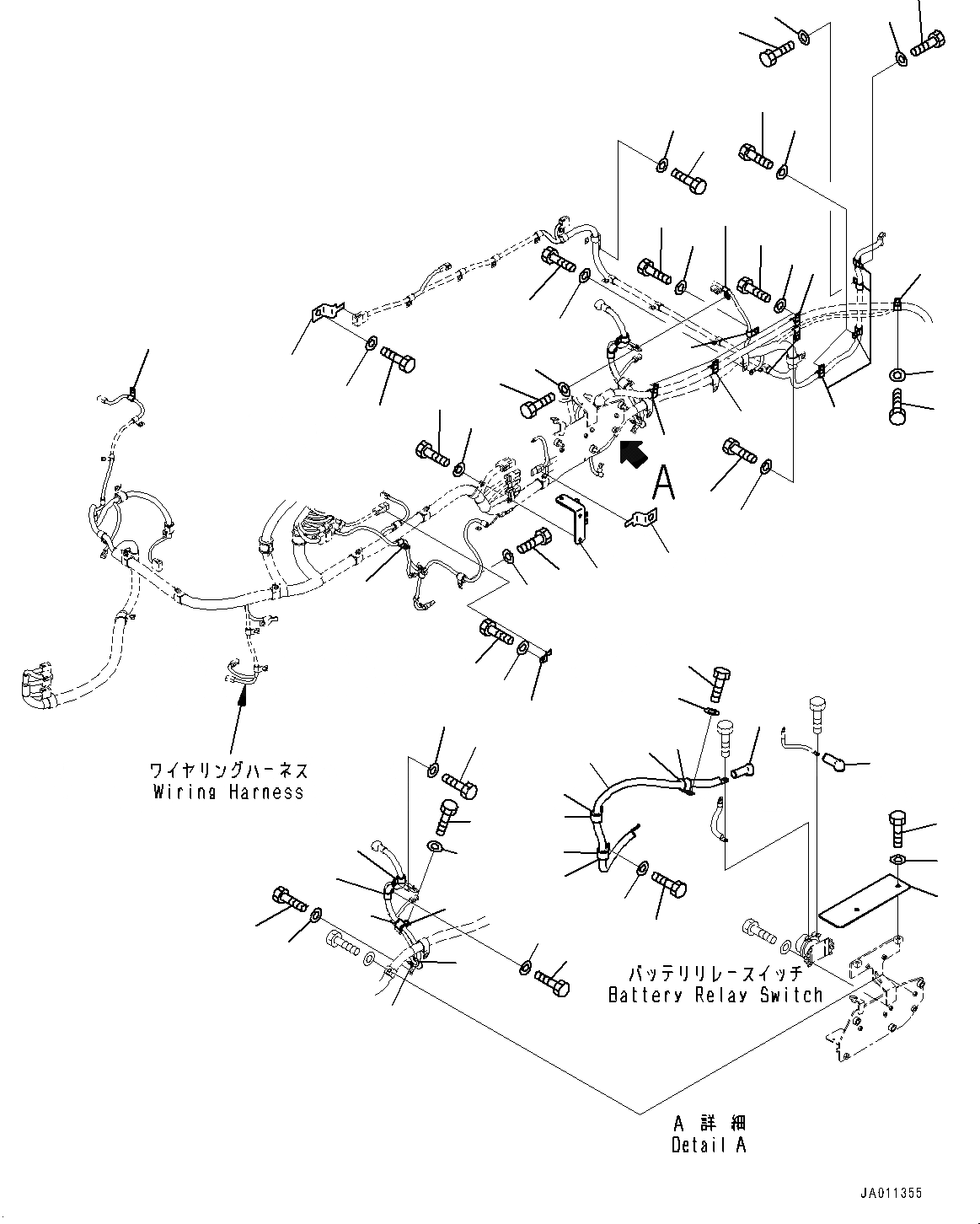 A

ワイヤリングハーネス
Wiring Harness

バッテリリレースイッチ
Battery Relay Switch

A 詳細
Detail A

JA011355