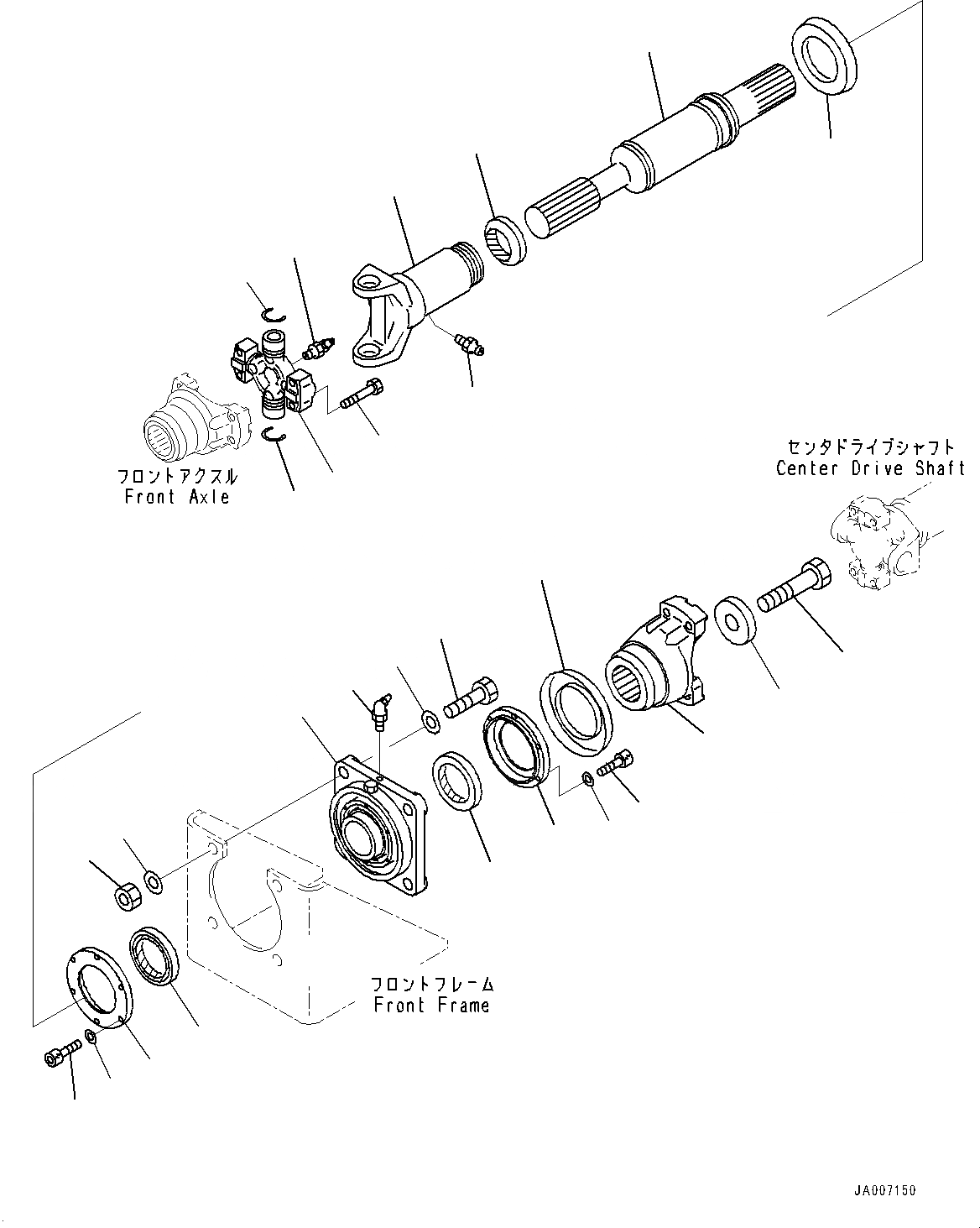 フロントアクスル
Front Axle

センタドライブシャフト
Center Drive Shaft

フロントフレーム
Front Frame

JA007150