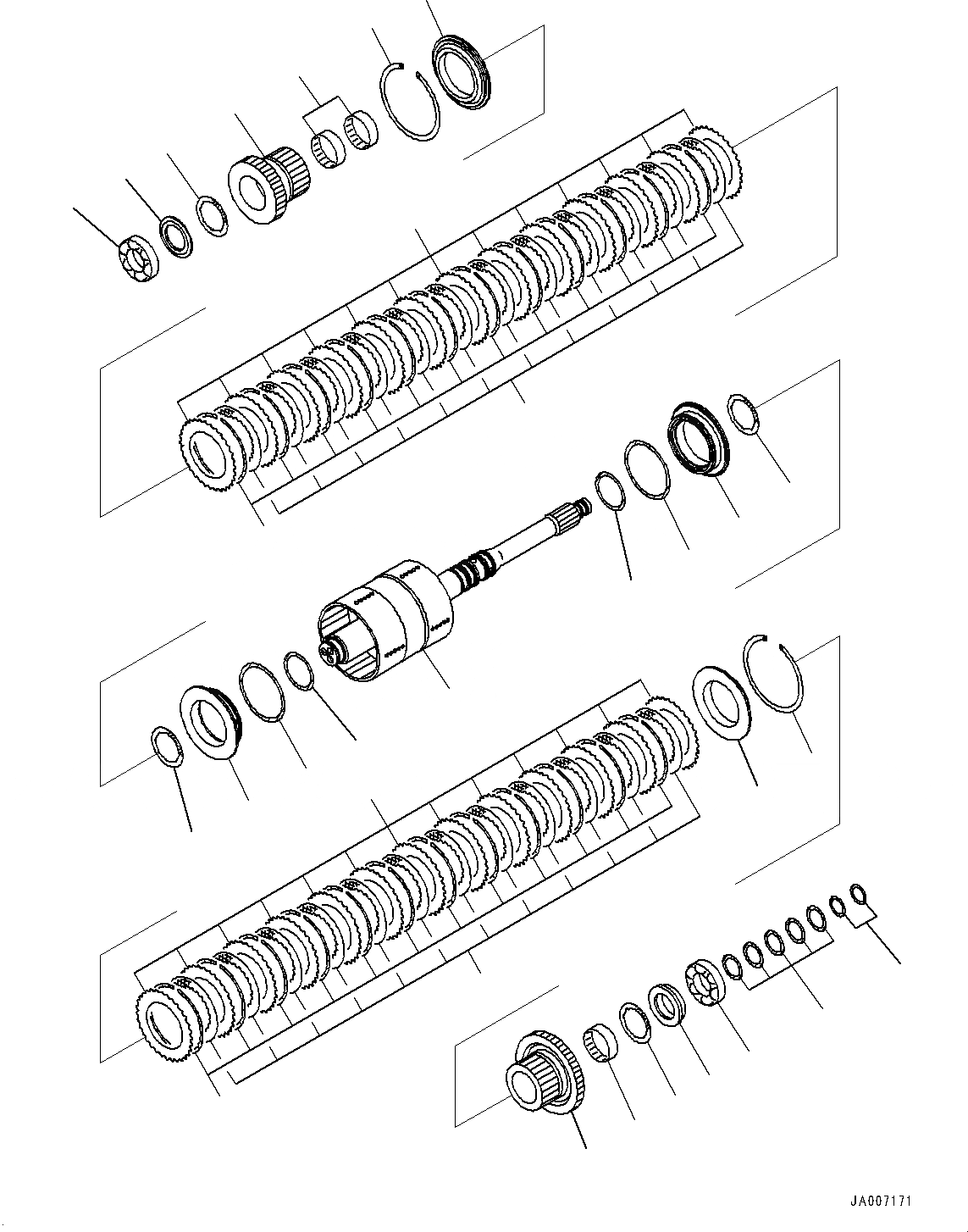 JA007171