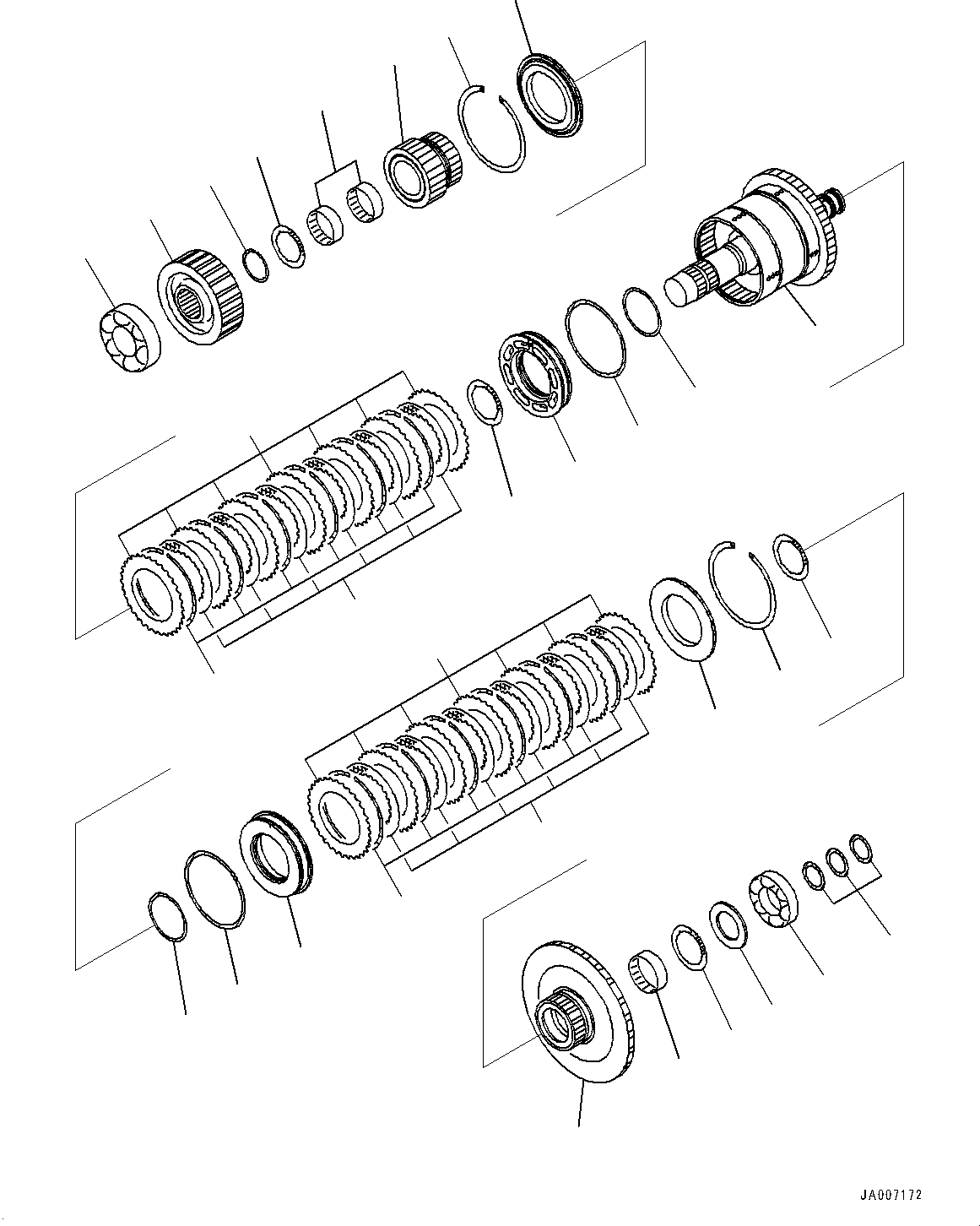 JA007172