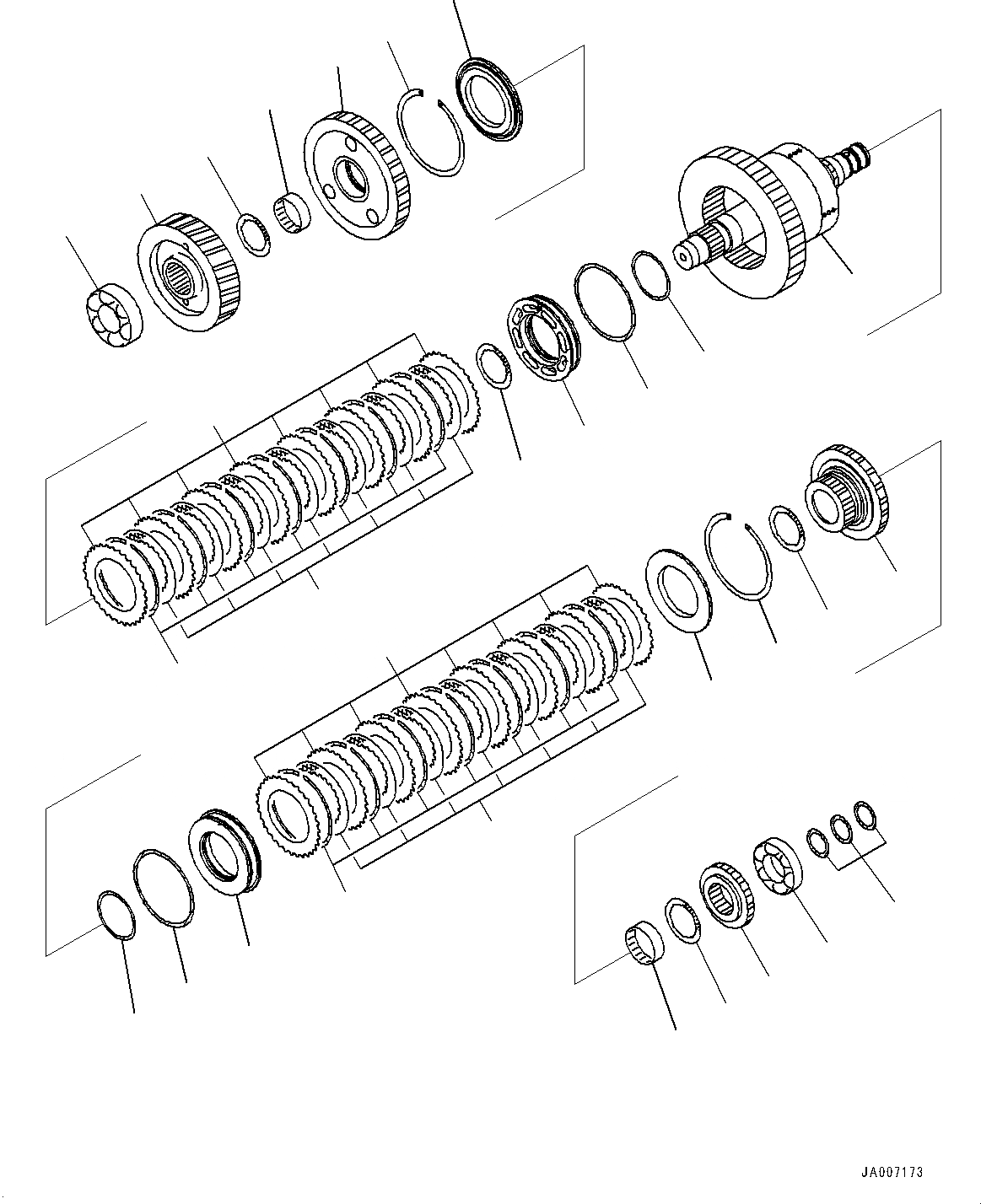 JA007173