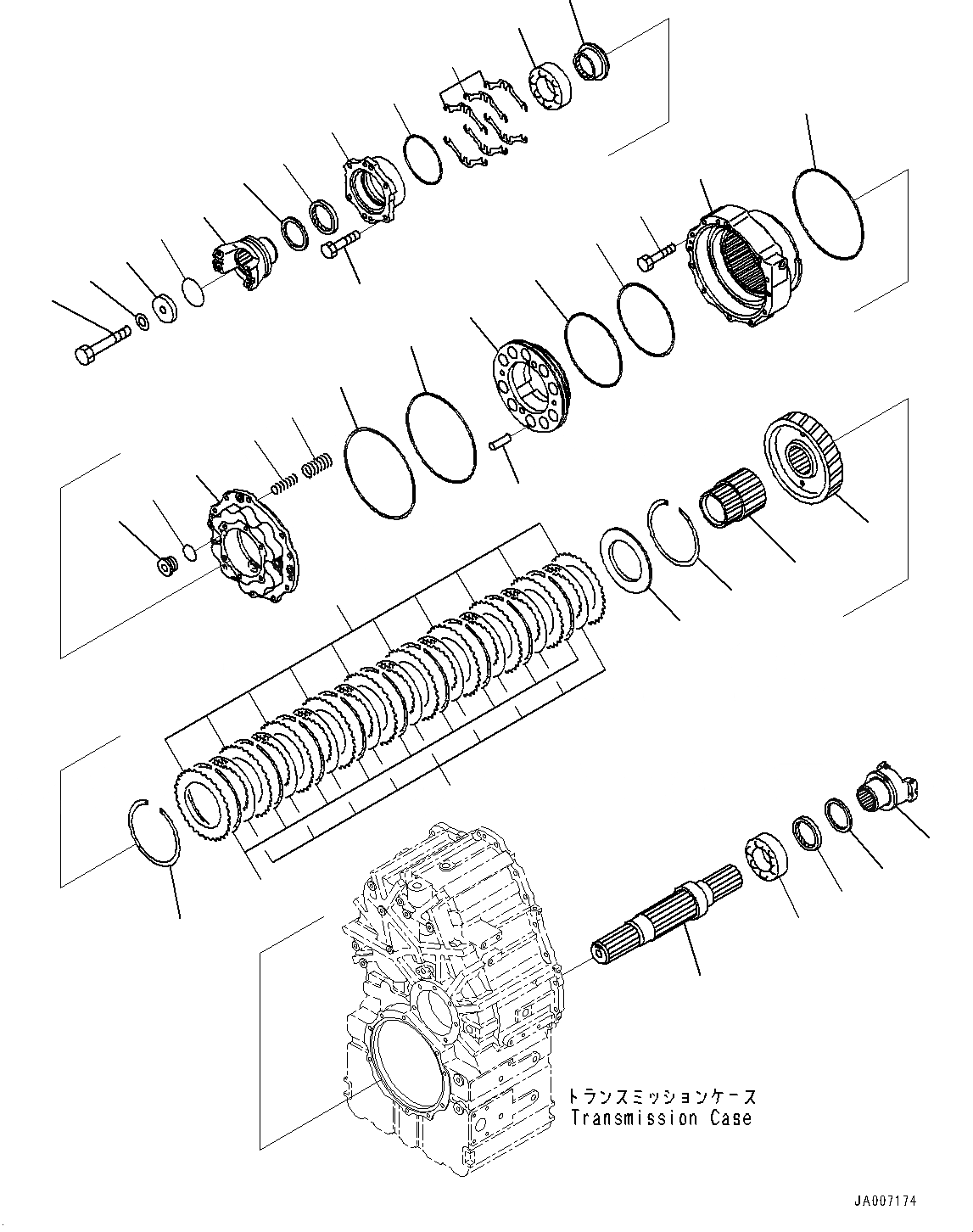 トランスミッションケース
Transmission Case

JA007174