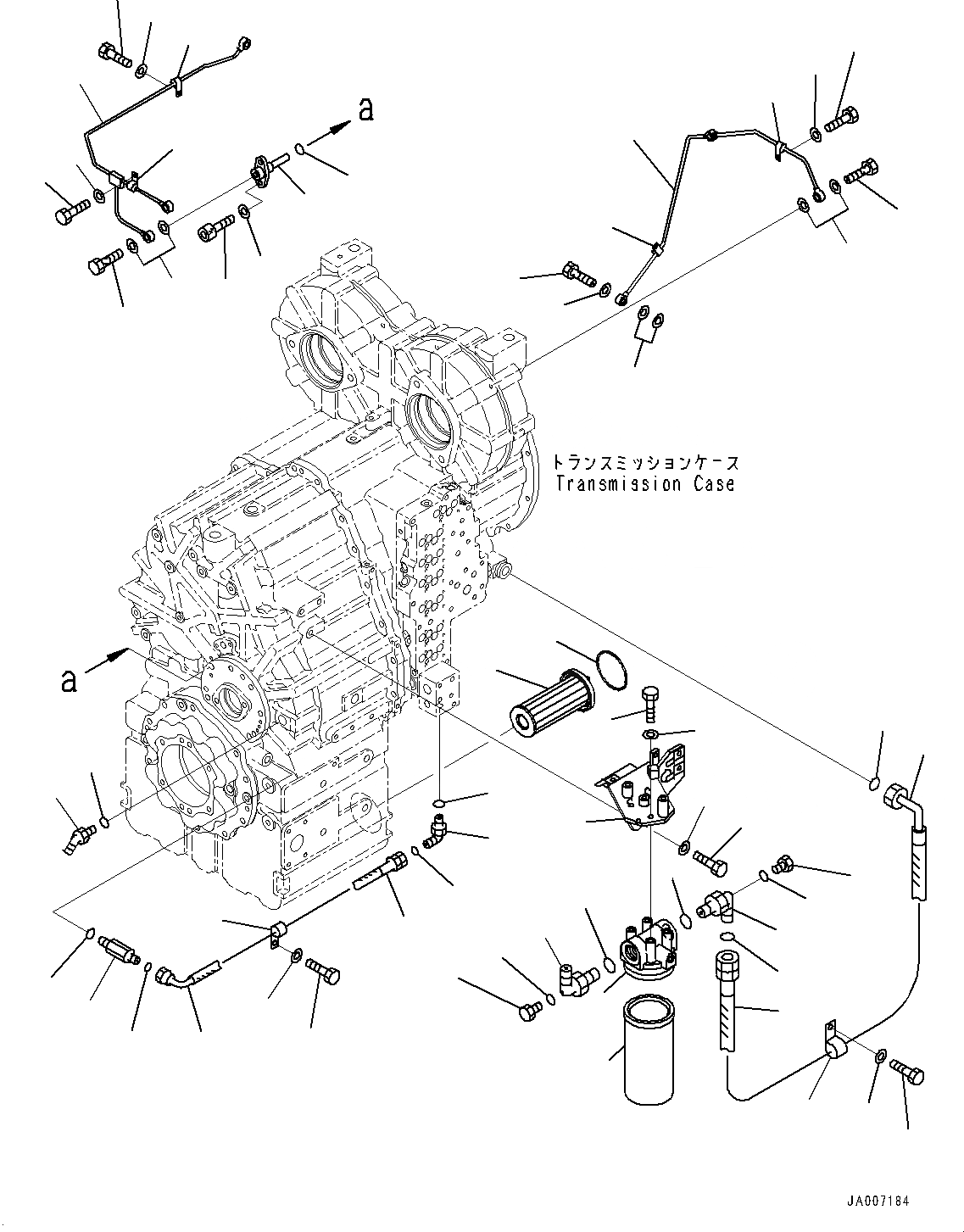 a

トランスミッションケース
Transmission Case

a

JA007184