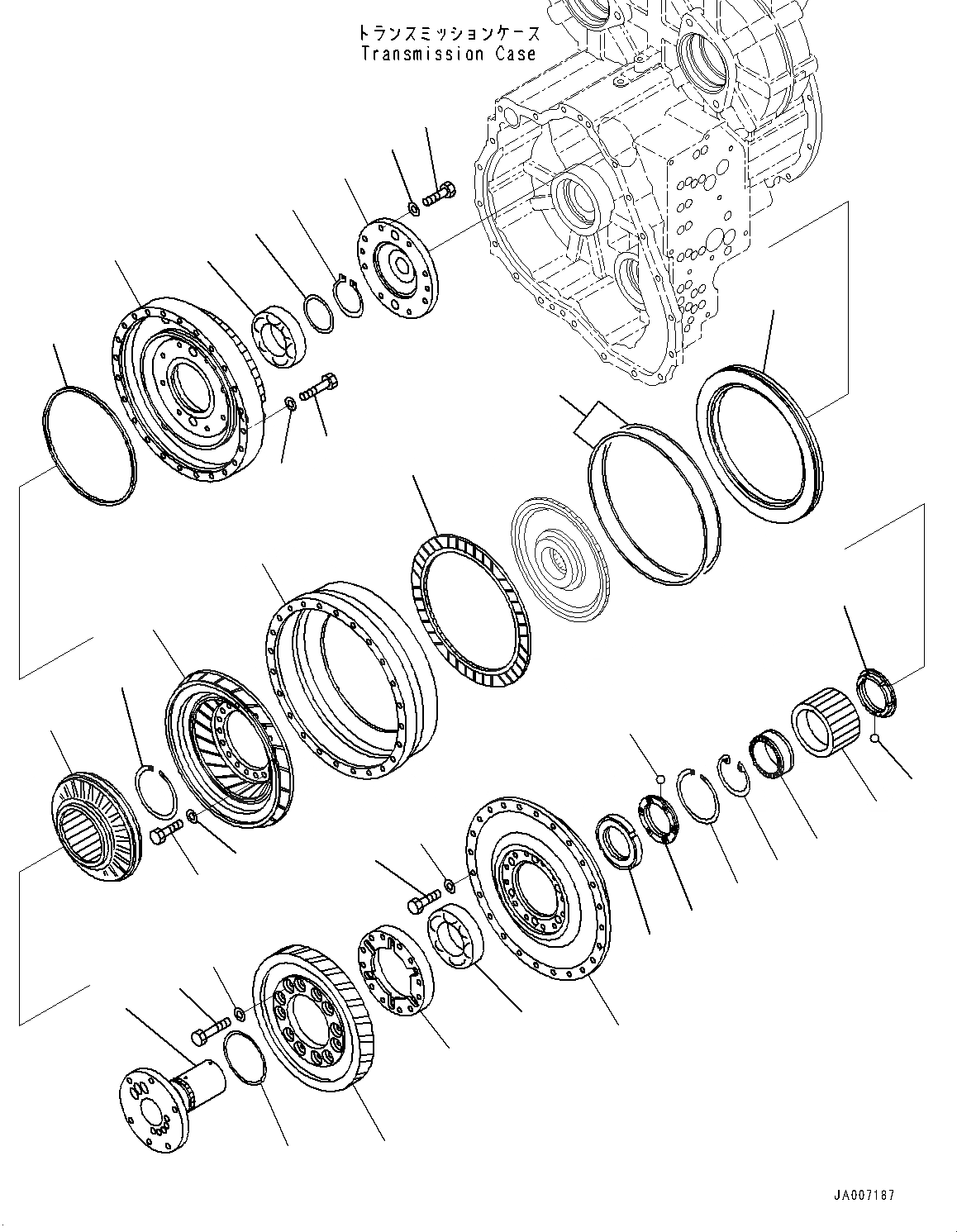 トランスミッションケース
Transmission Case

JA007187