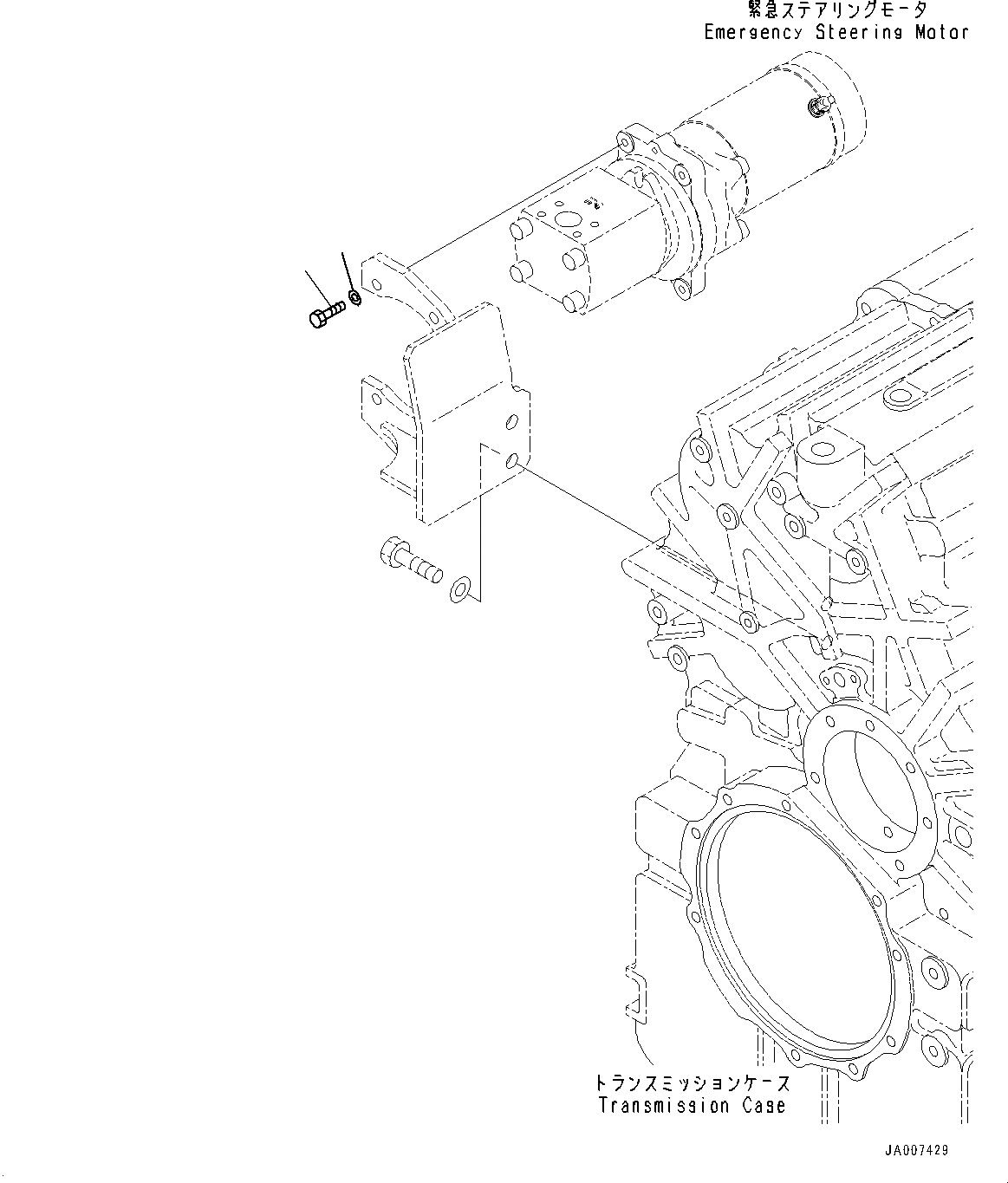 緊急ステアリングモータ
Emergency Steering Motor

トランスミッションケース
Transmission Case

JA007429