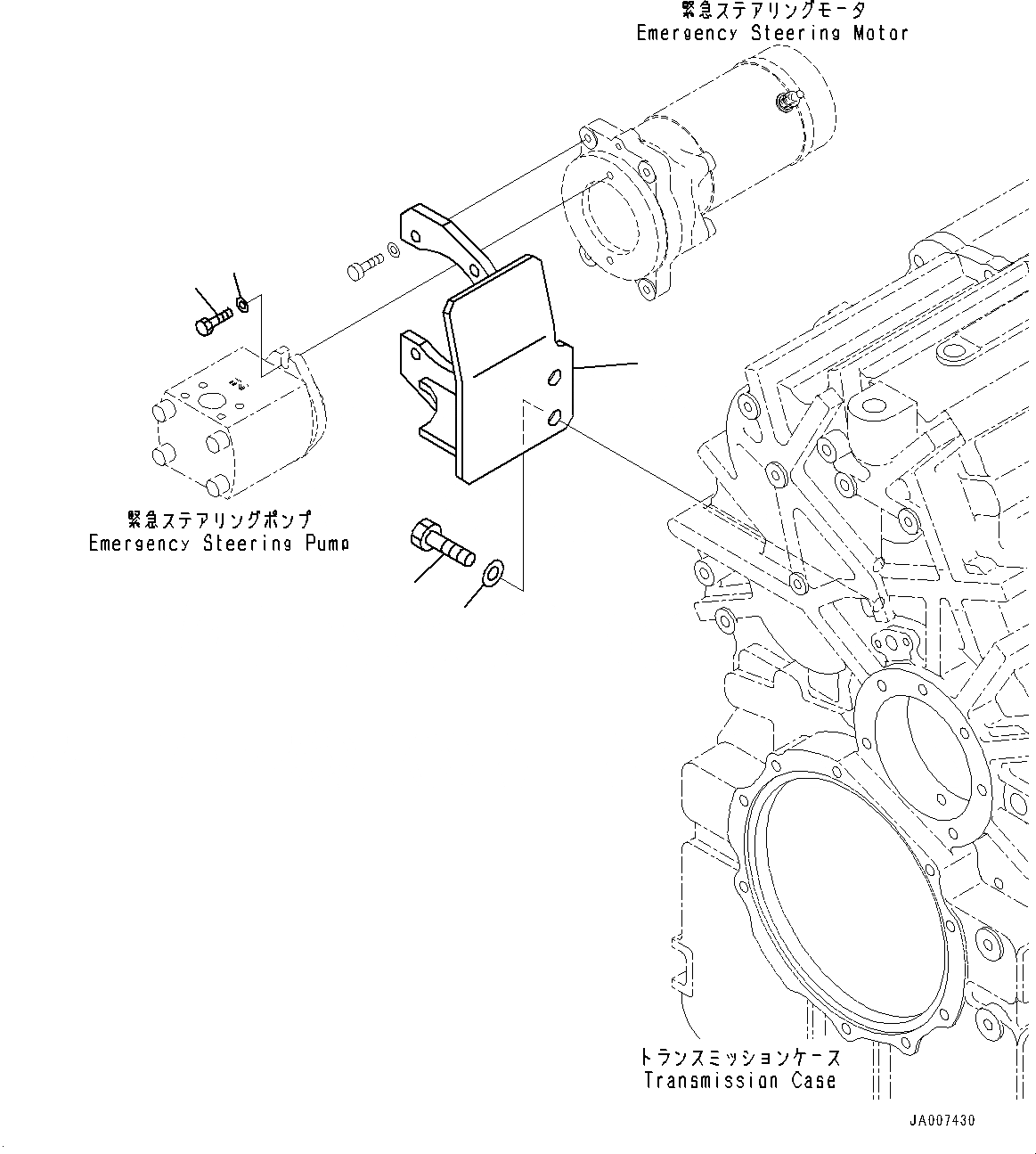 緊急ステアリングモータ
Emergency Steering Motor

緊急ステアリングポンプ
Emergency Steering Pump

トランスミッションケース
Transmission Case

JA007430