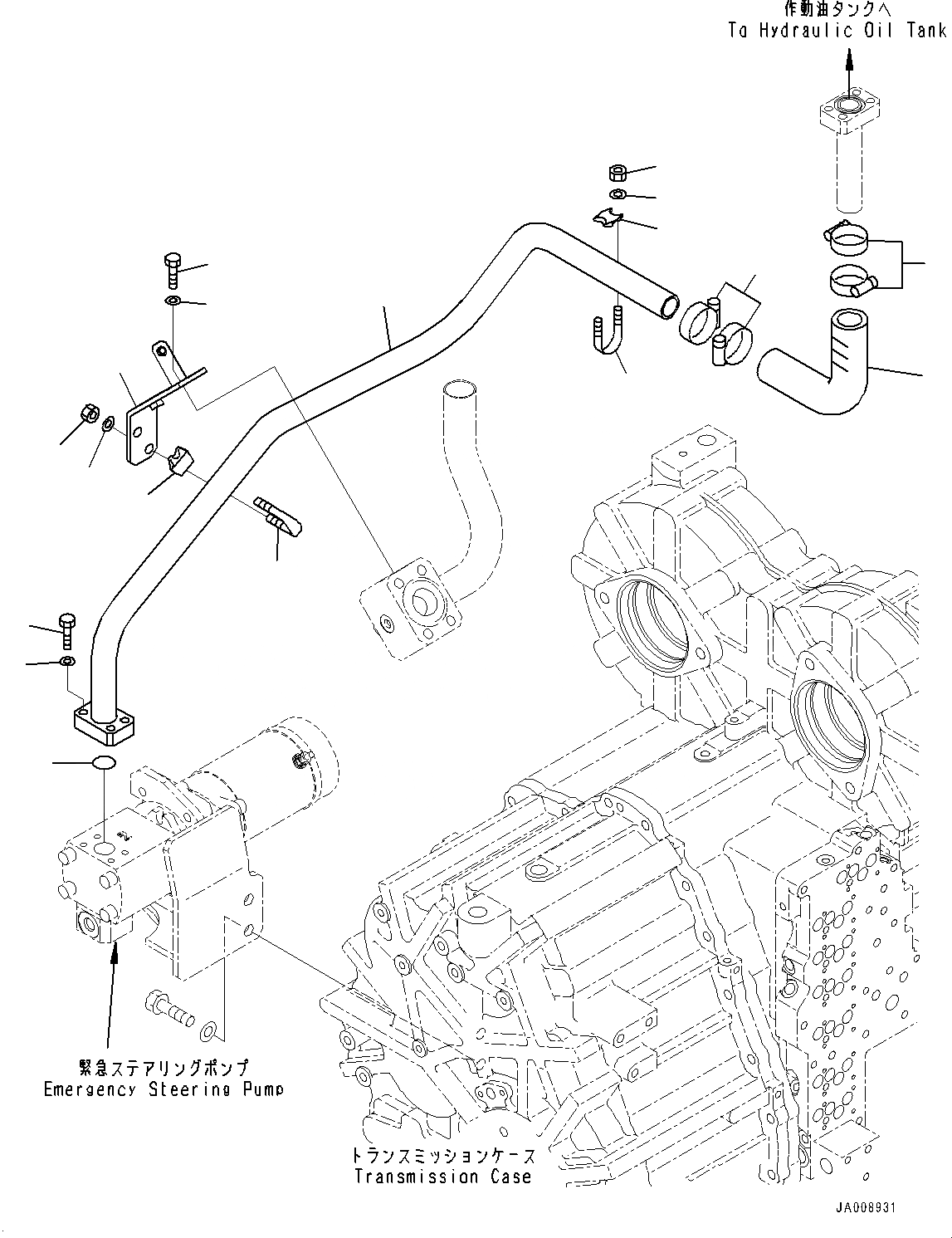 作動油タンクへ
To Hydraulic Oil Tank

緊急ステアリングポンプ
Emergency Steering Pump

トランスミッションケース
Transmission Case

JA008931