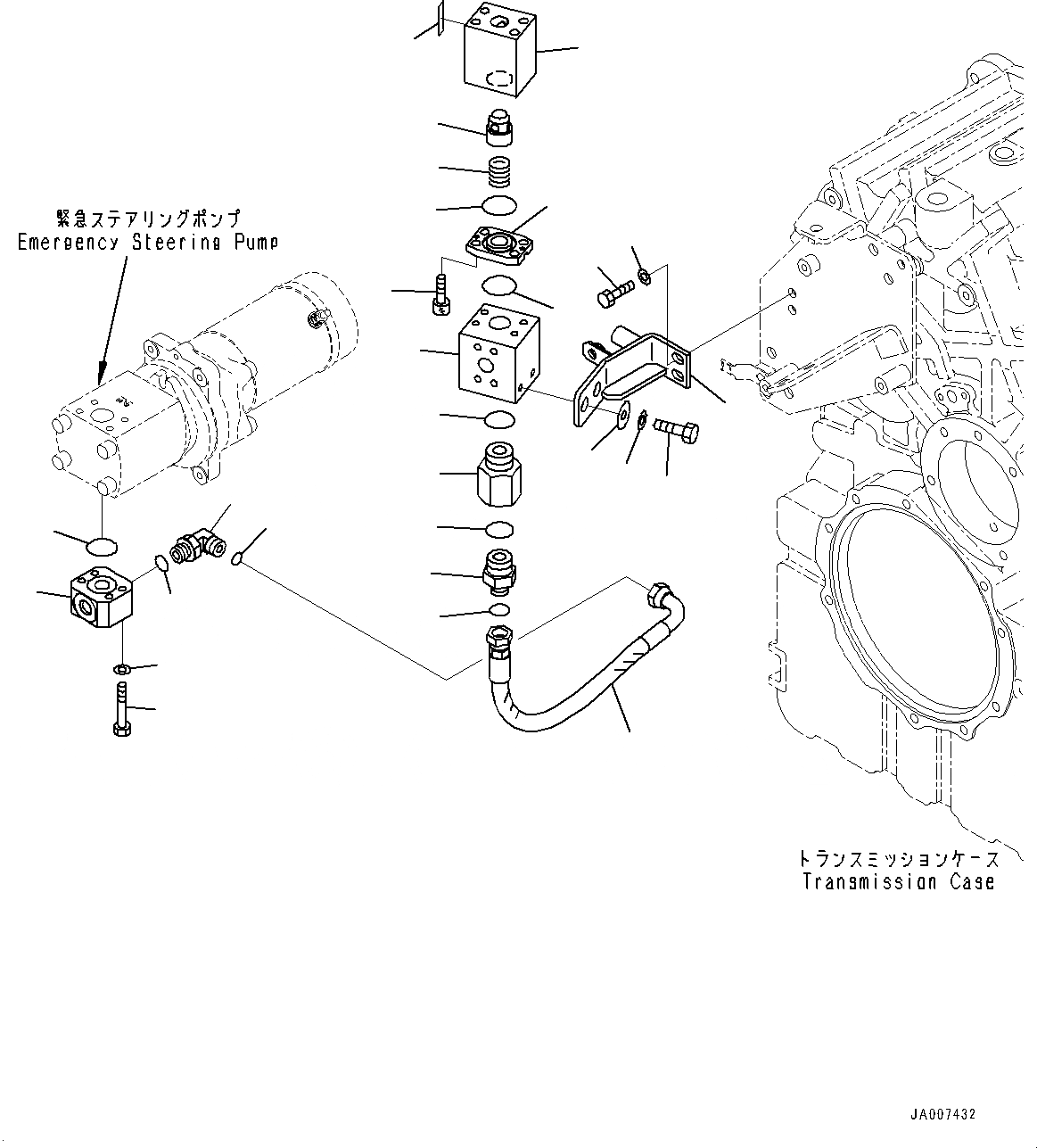 緊急ステアリングポンプ
Emergency Steering Pump

トランスミッションケース
Transmission Case

JA007432