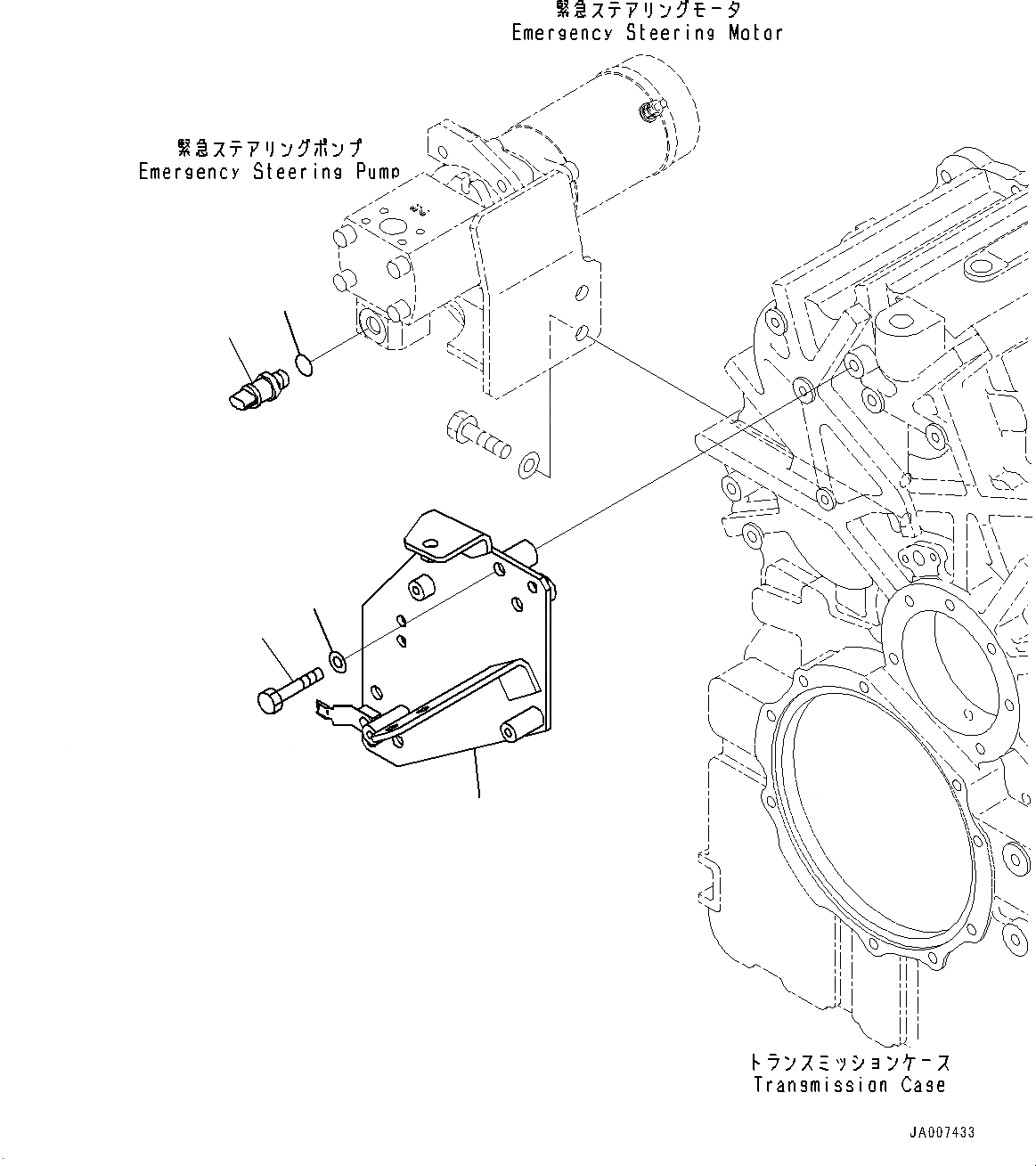 緊急ステアリングモータ
Emergency Steering Motor

緊急ステアリングポンプ
Emergency Steering Pump

トランスミッションケース
Transmission Case

JA007433