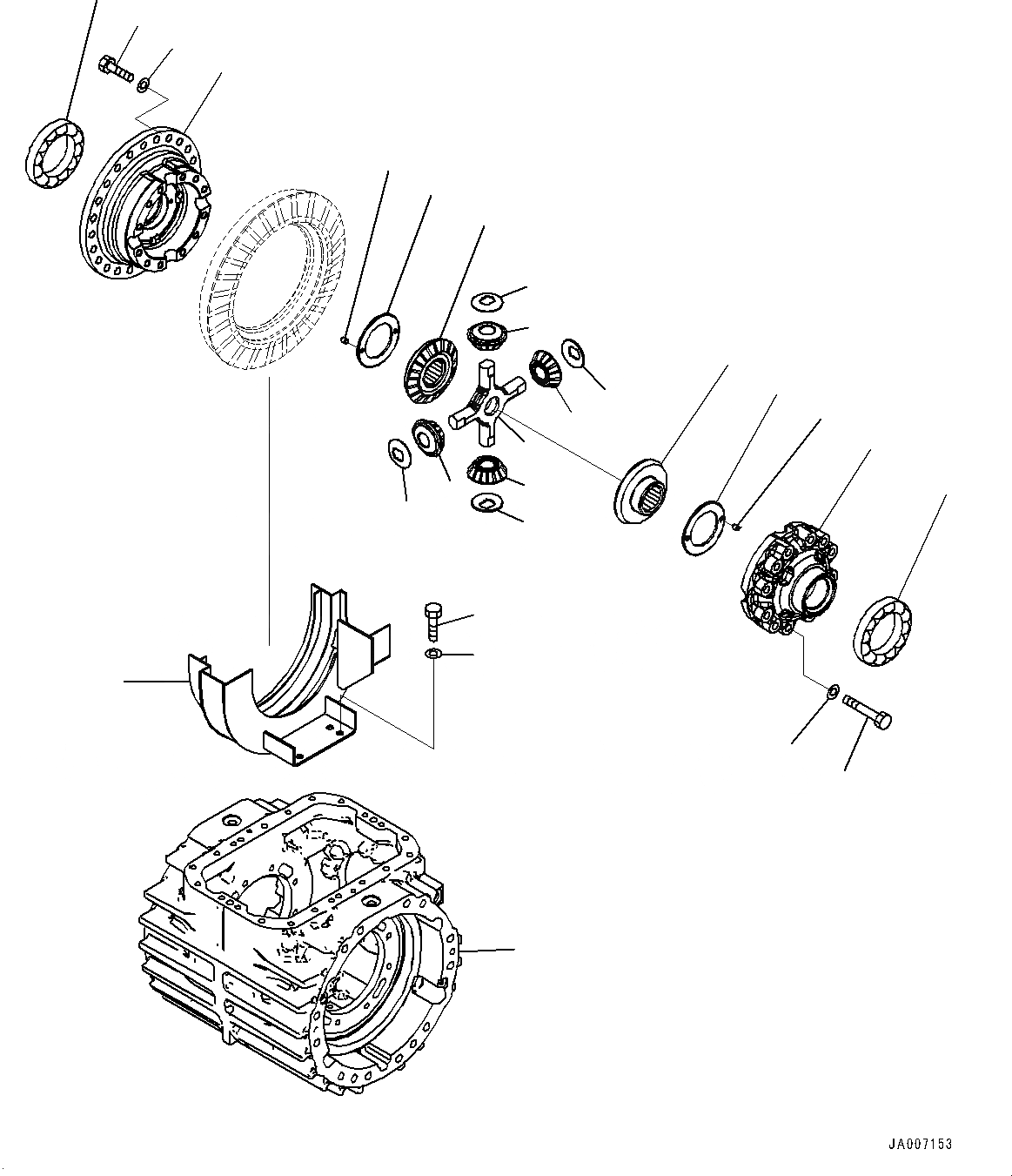 JA007153