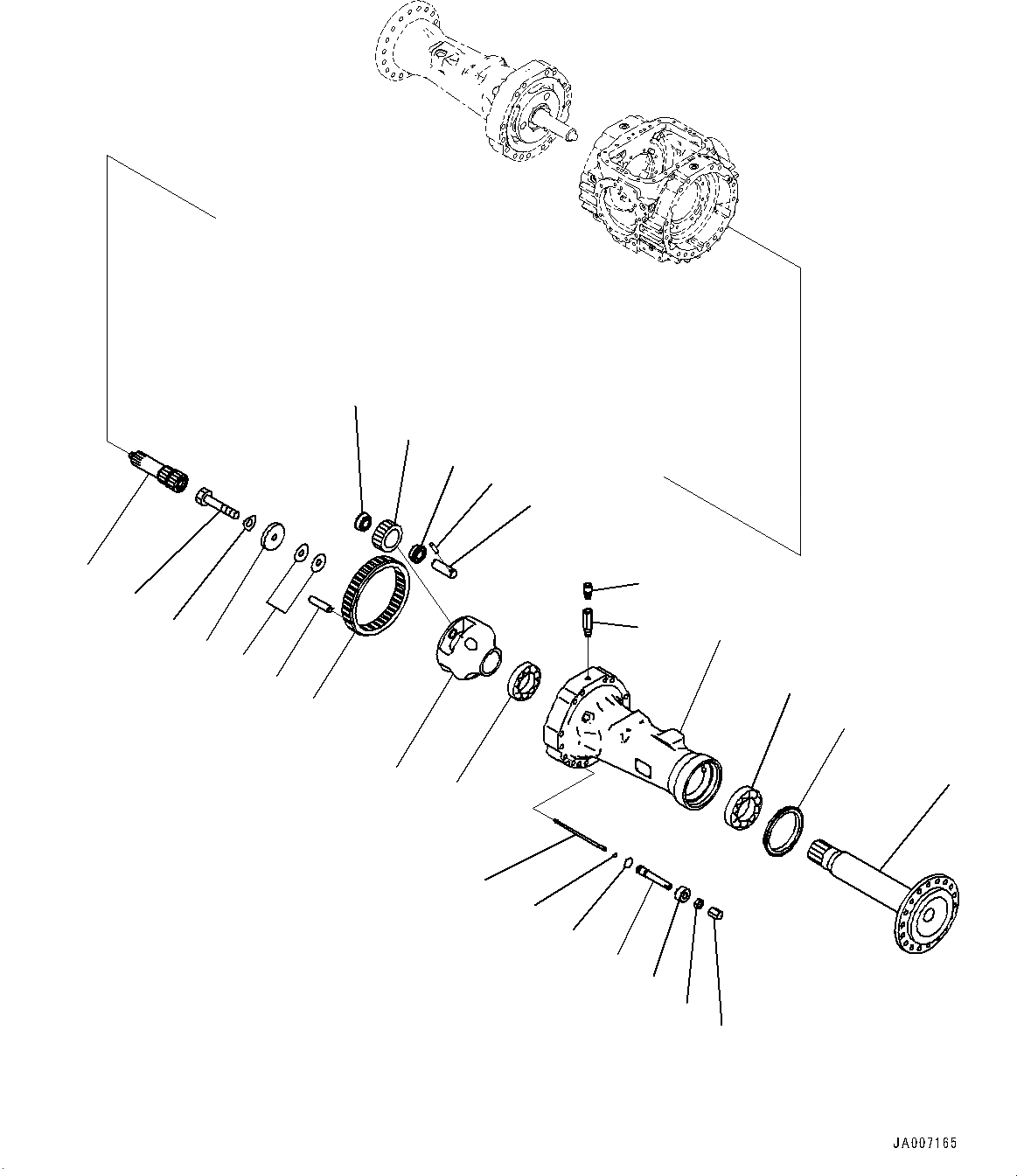 JA007165