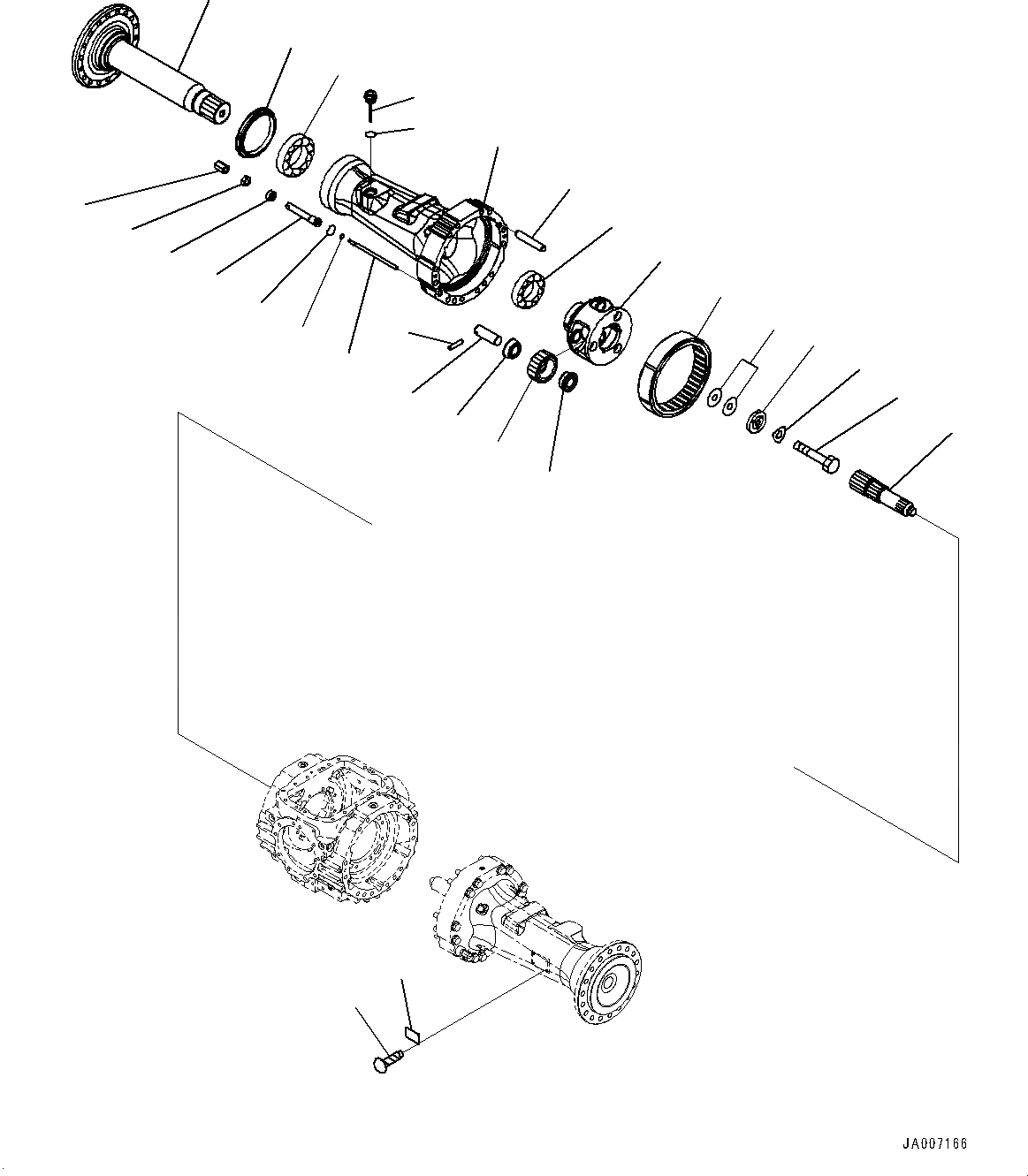 JA007166