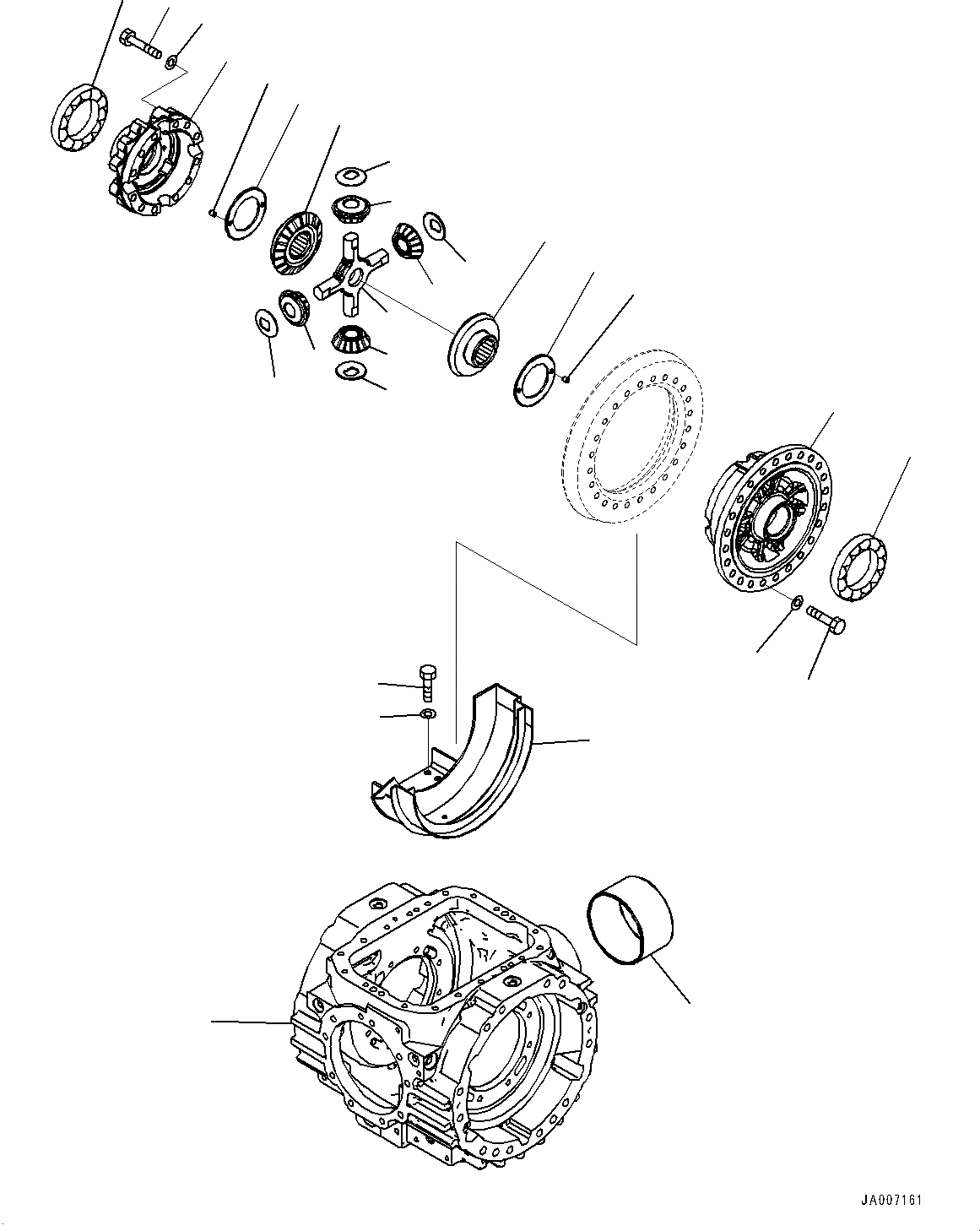 JA007161