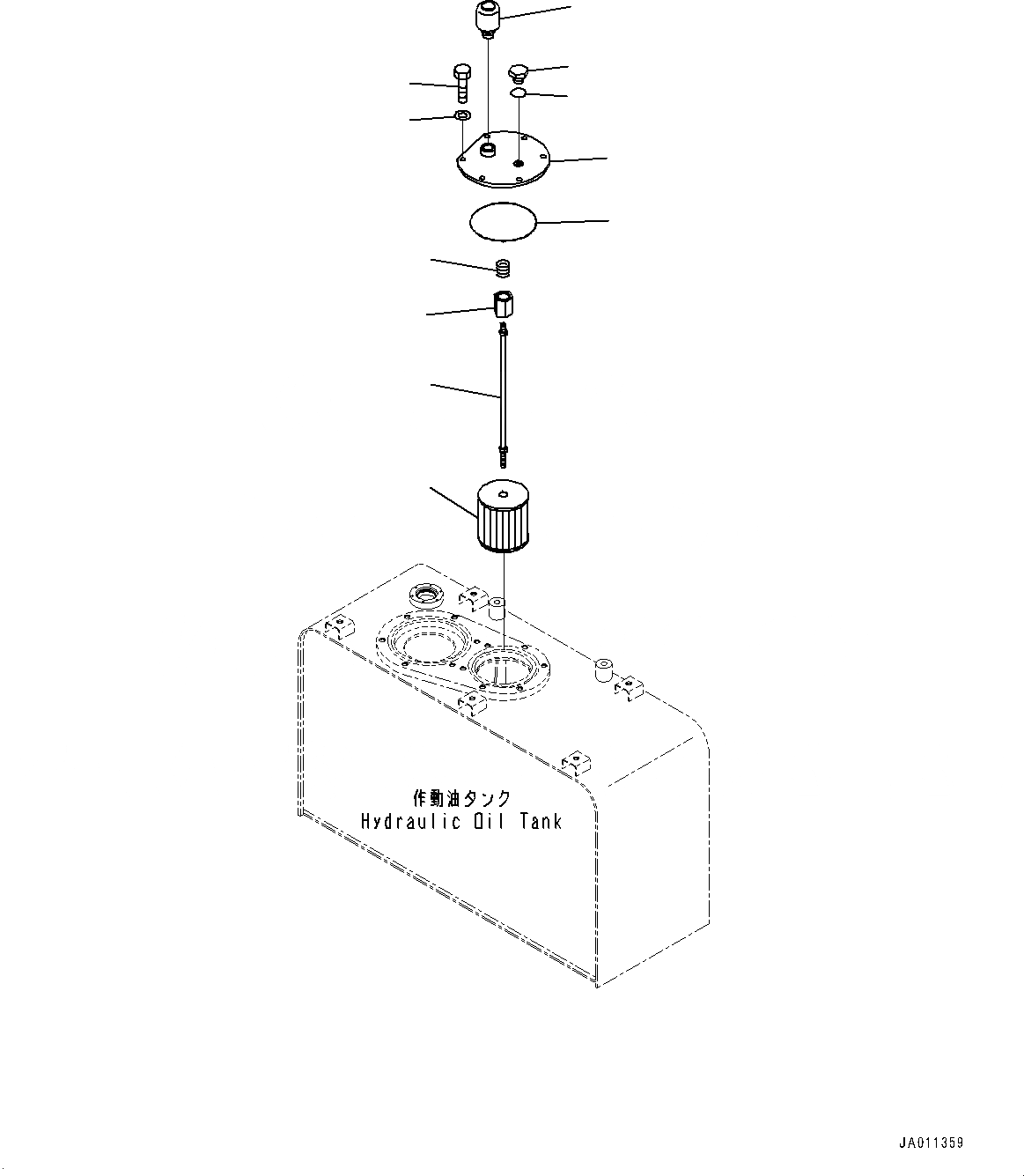 作動油タンク
Hydraulic Oil Tank

JA011359