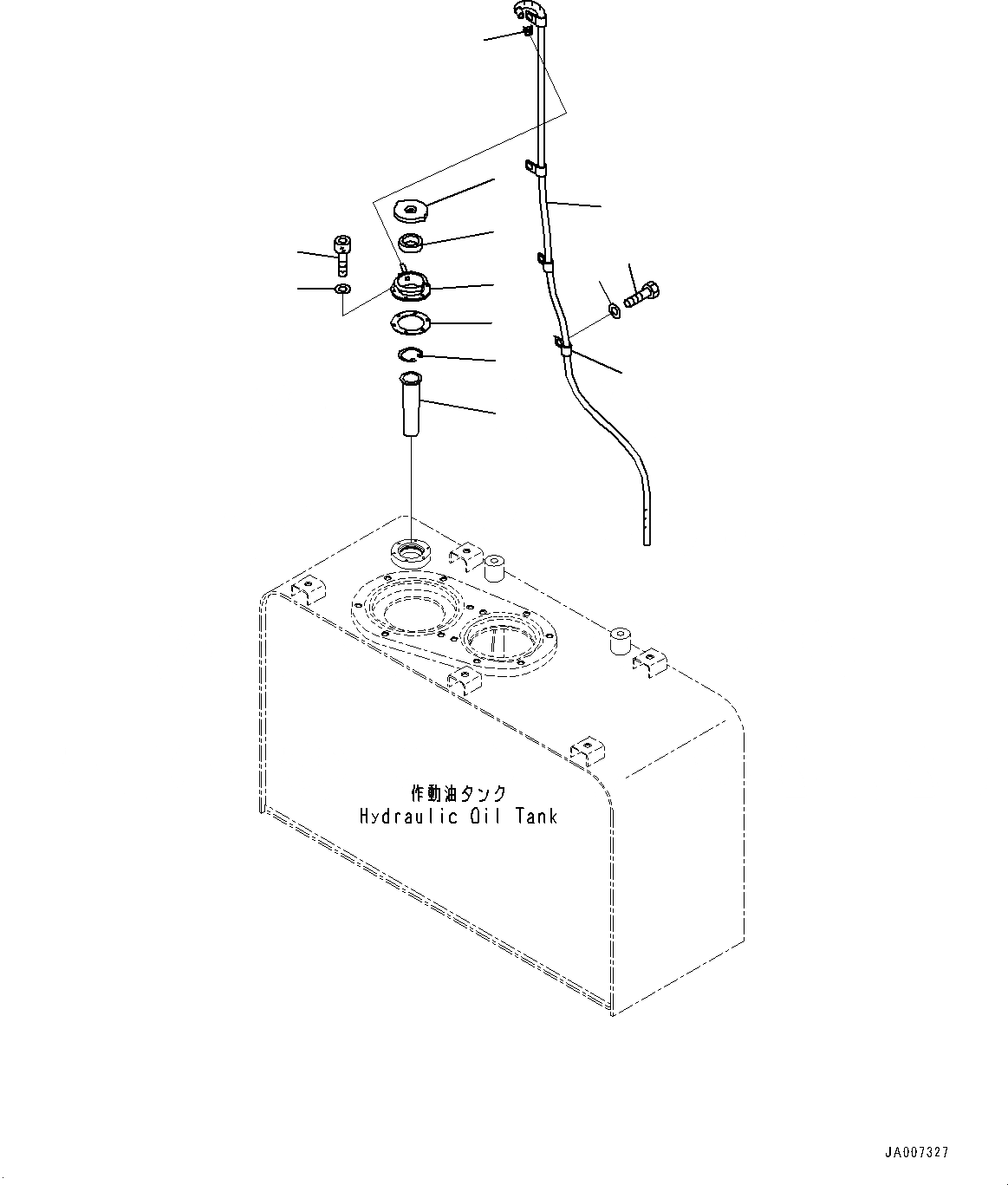 作動油タンク
Hydraulic Oil Tank

JA007327