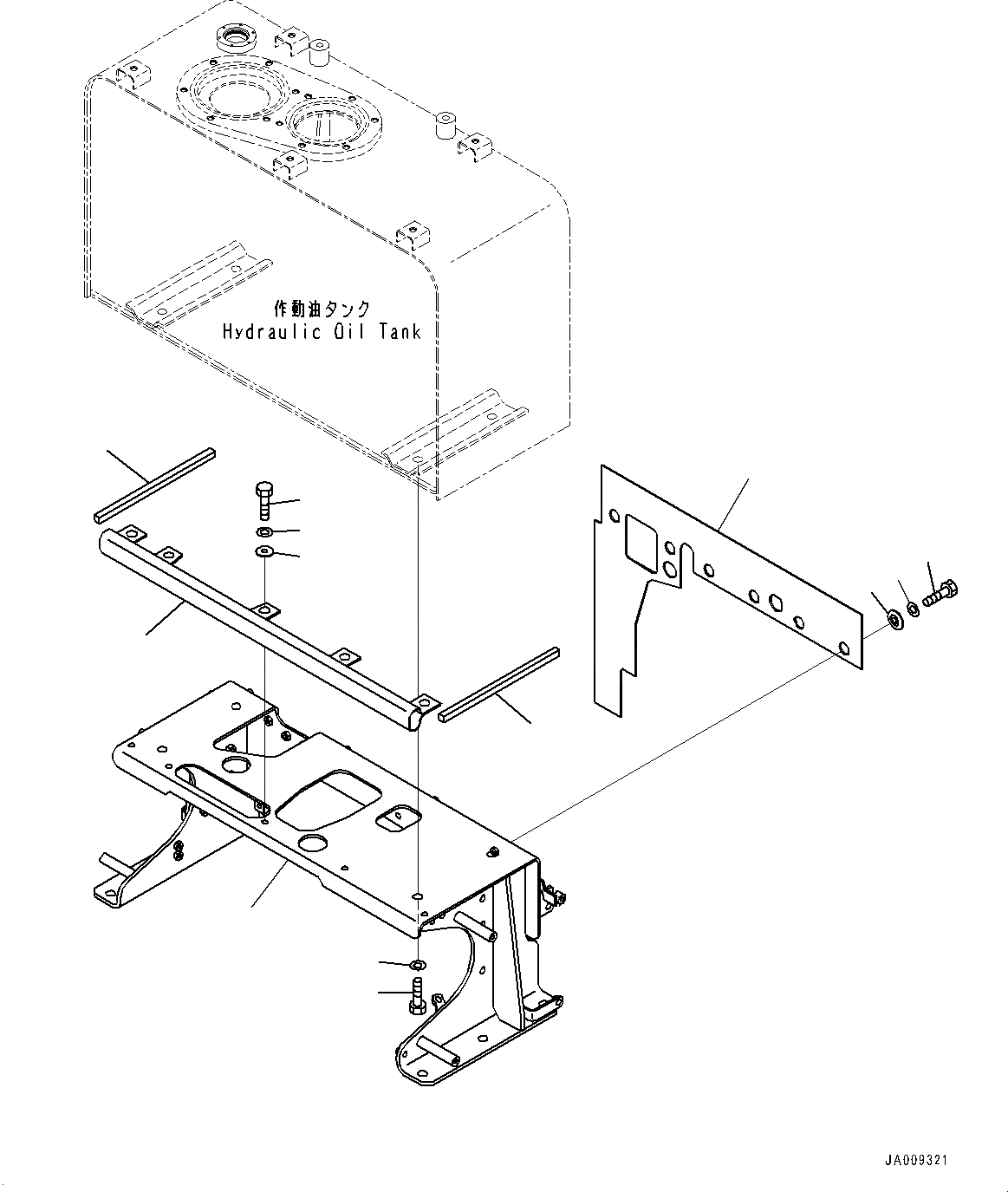 作動油タンク
Hydraulic Oil Tank

JA009321