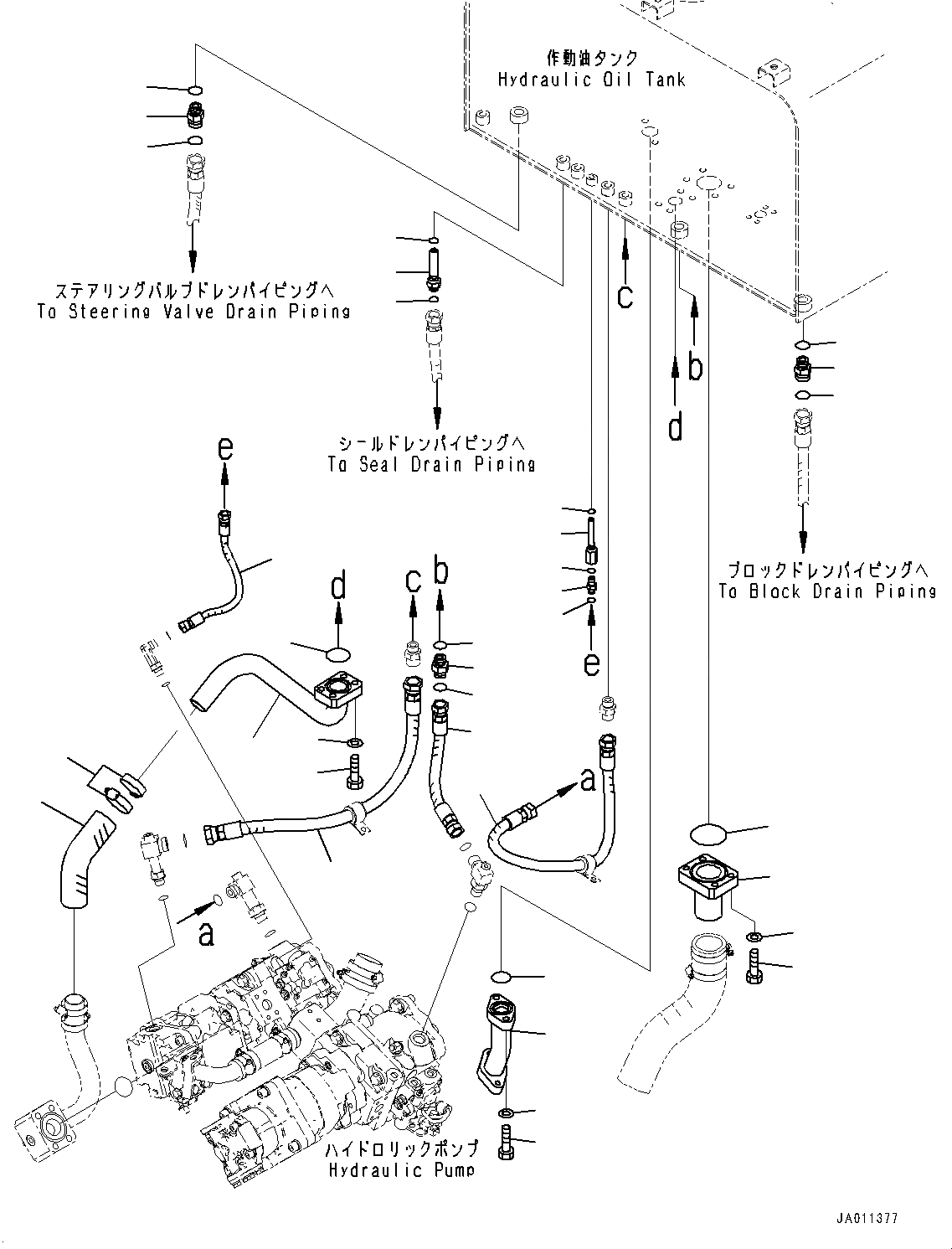 作動油タンク
Hydraulic Oil Tank

ステアリングバルブドレンパイピングへ
To Steering Valve Drain Piping

c

b

d

シールドレンパイピングへ
To Seal Drain Piping

e

ブロックドレンパイピングへ
To Block Drain Piping

d

c

b

e

a

a

ハイドロリックポンプ
Hydraulic Pump

JA011377