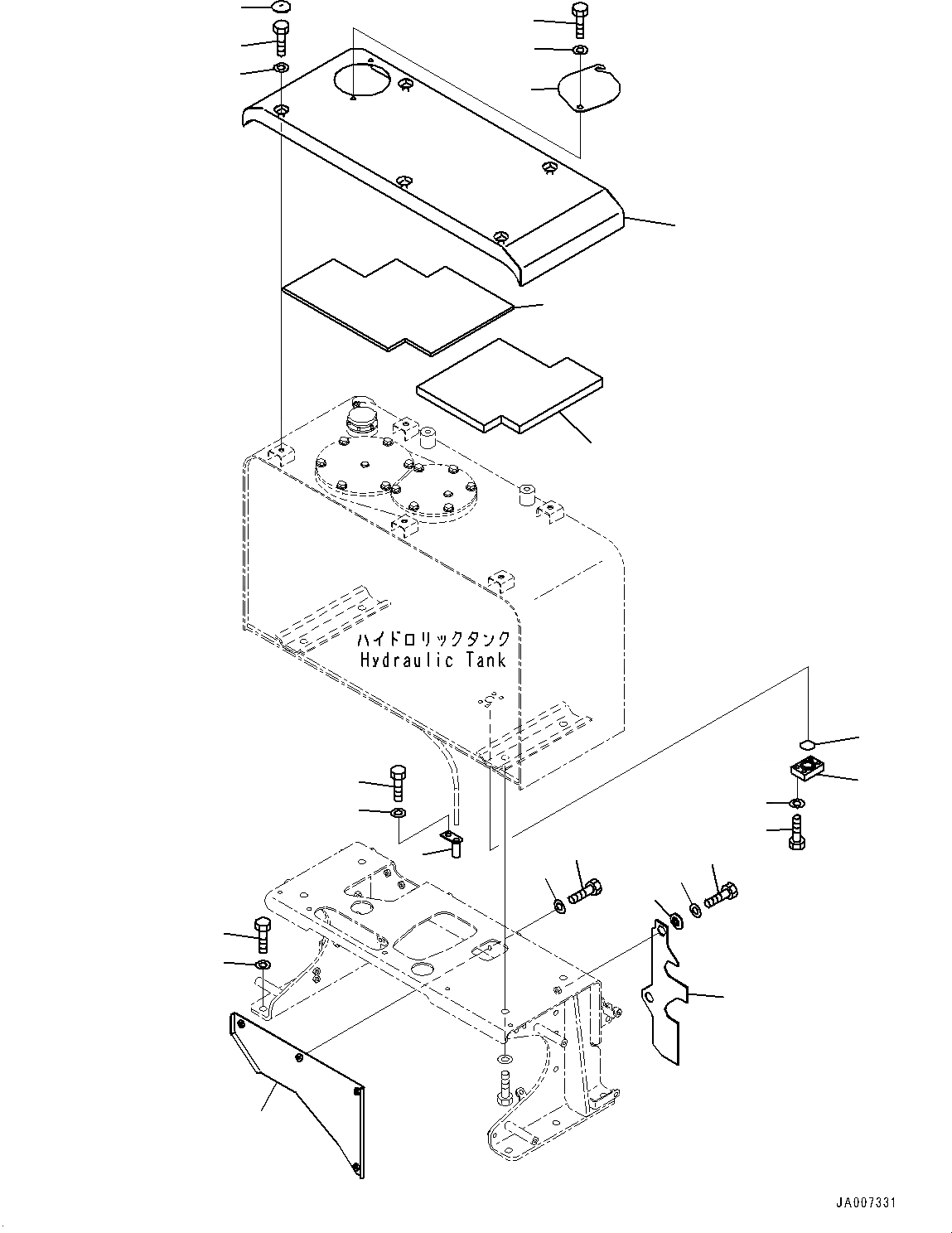 ハイドロリックタンク
Hydraulic Tank

JA007331