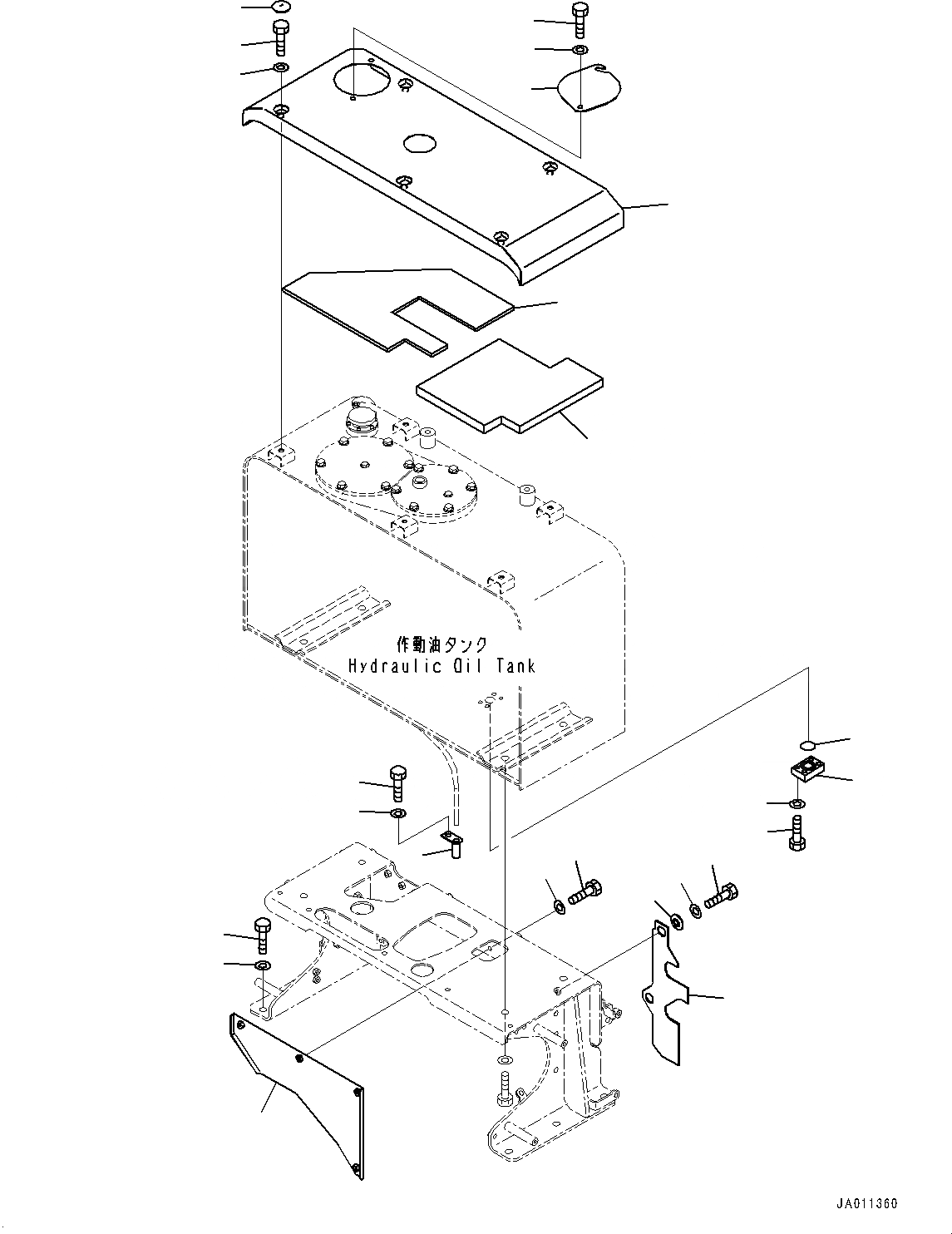 作動油タンク
Hydraulic Oil Tank

JA011360