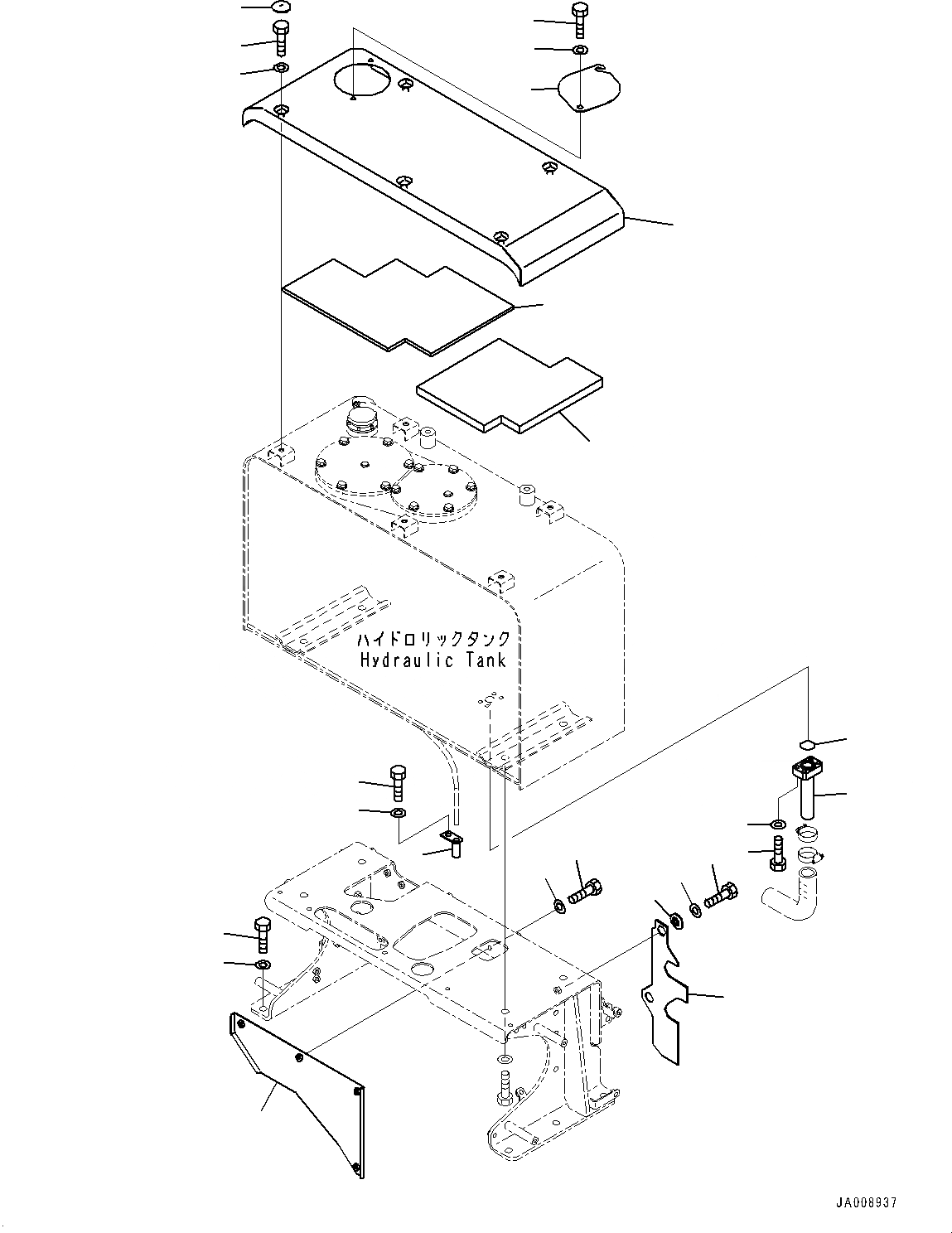 ハイドロリックタンク
Hydraulic Tank

JA008937