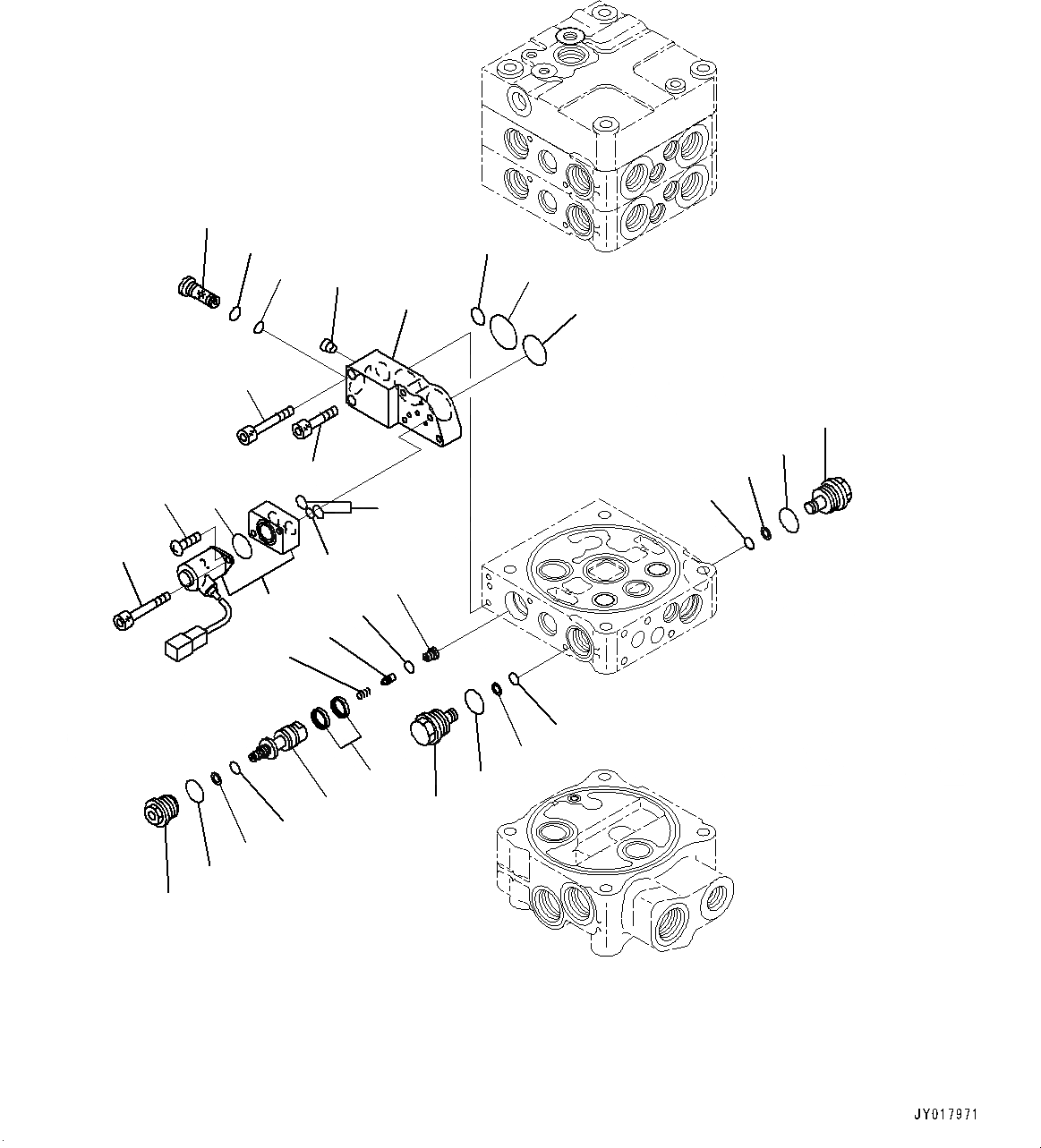 JY017971