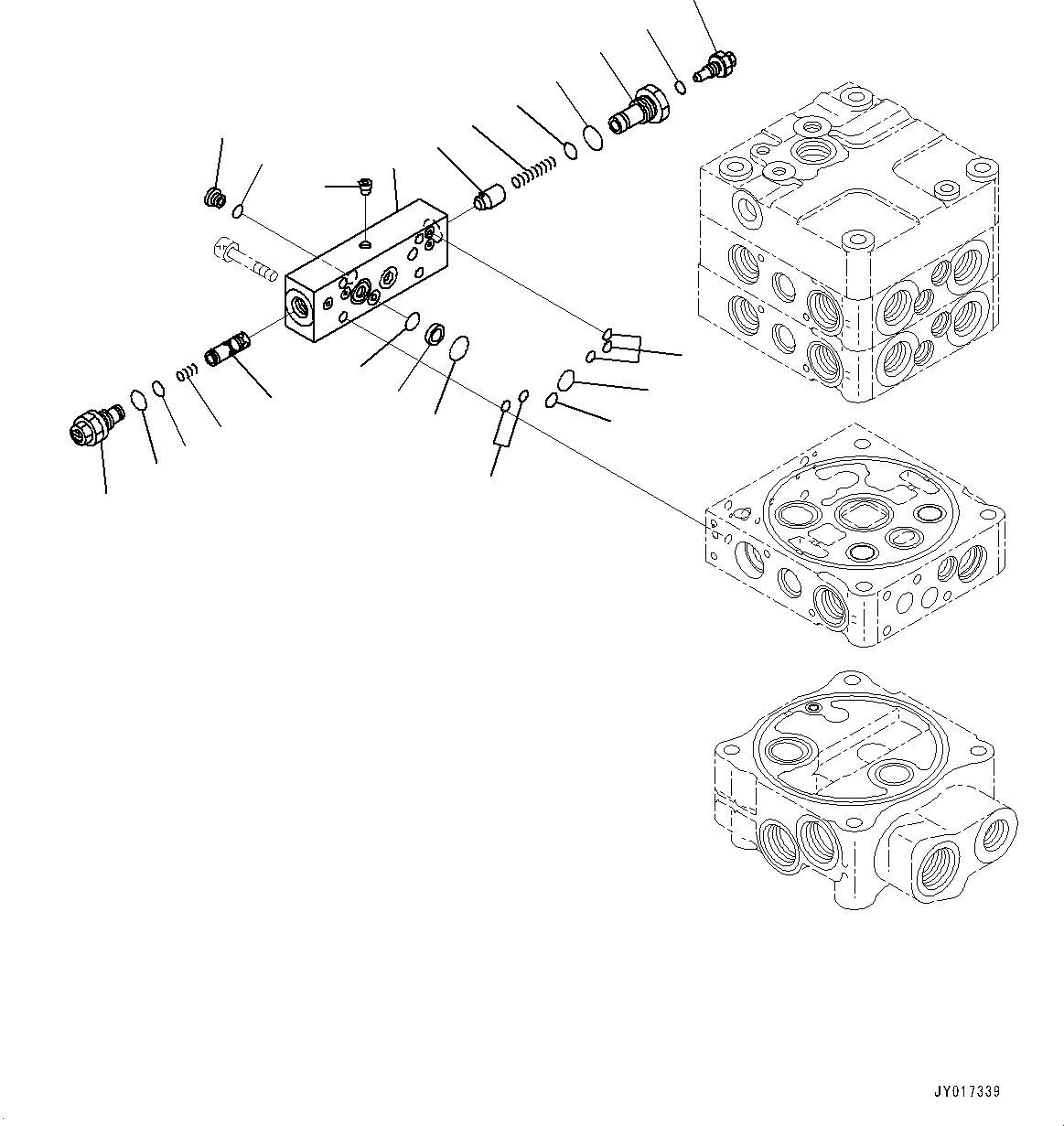 JY017339