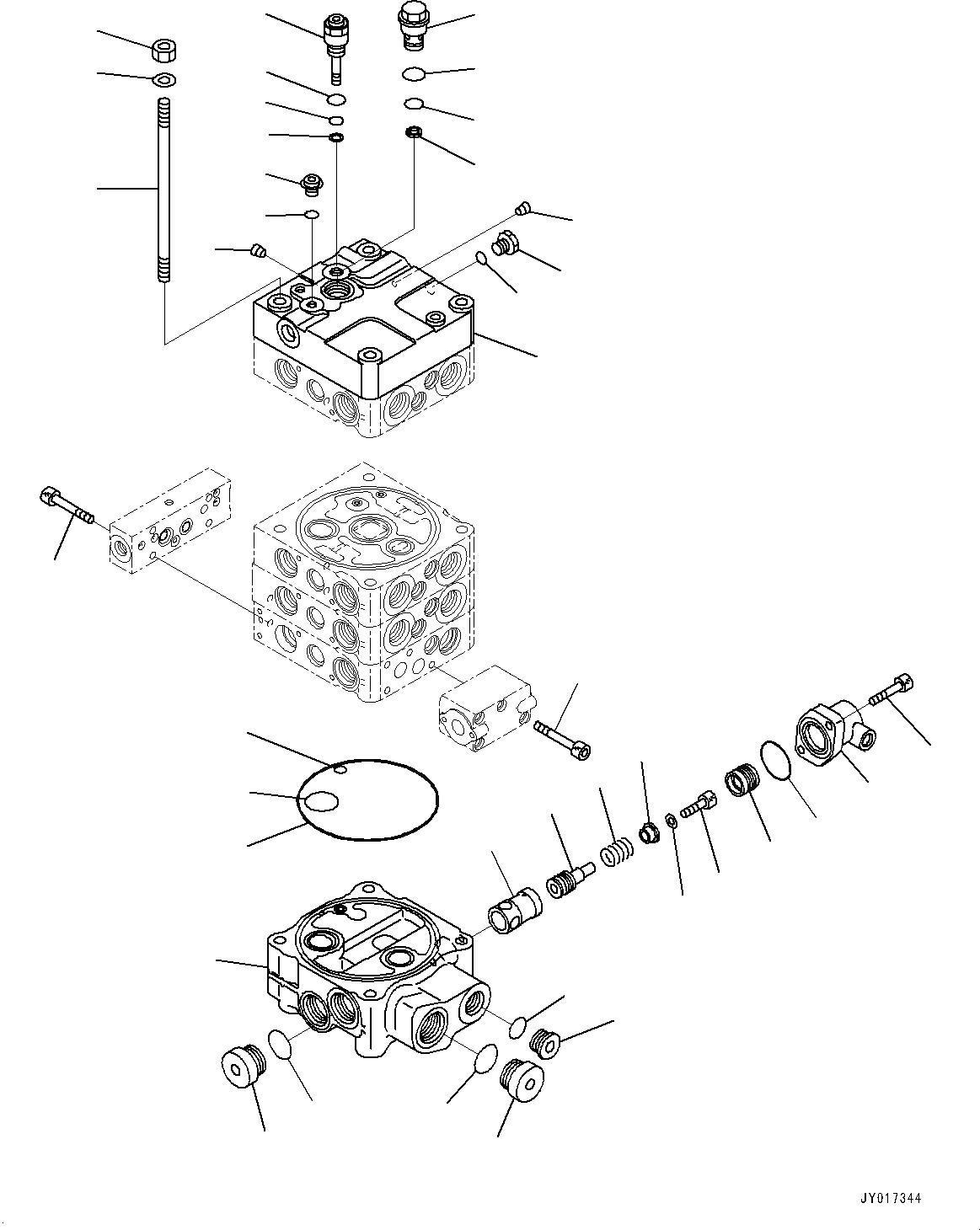 JY017344