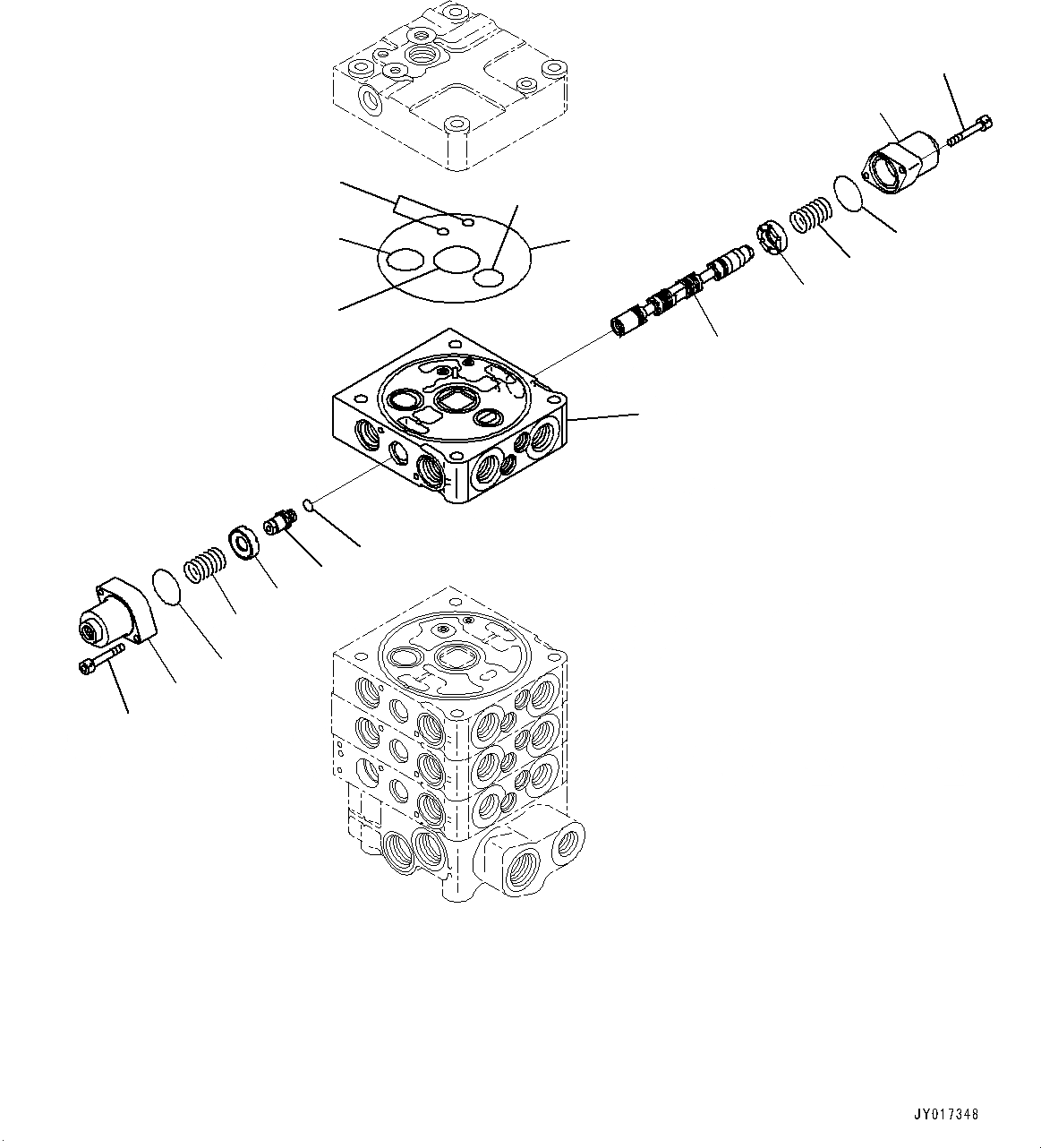 JY017348