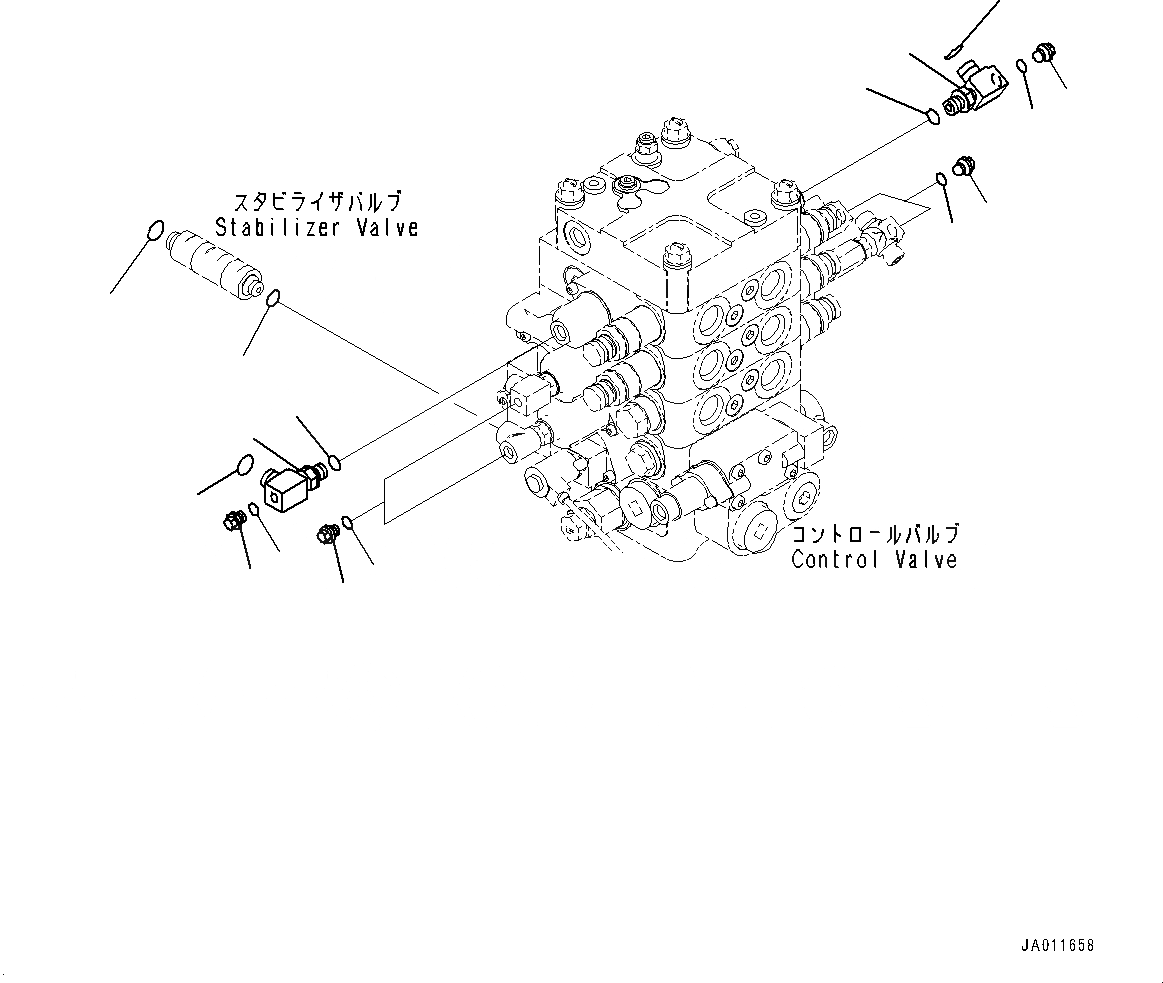 スタビライザバルブ
Stabilizer Valve

コントロールバルブ
Control Valve

JA011658