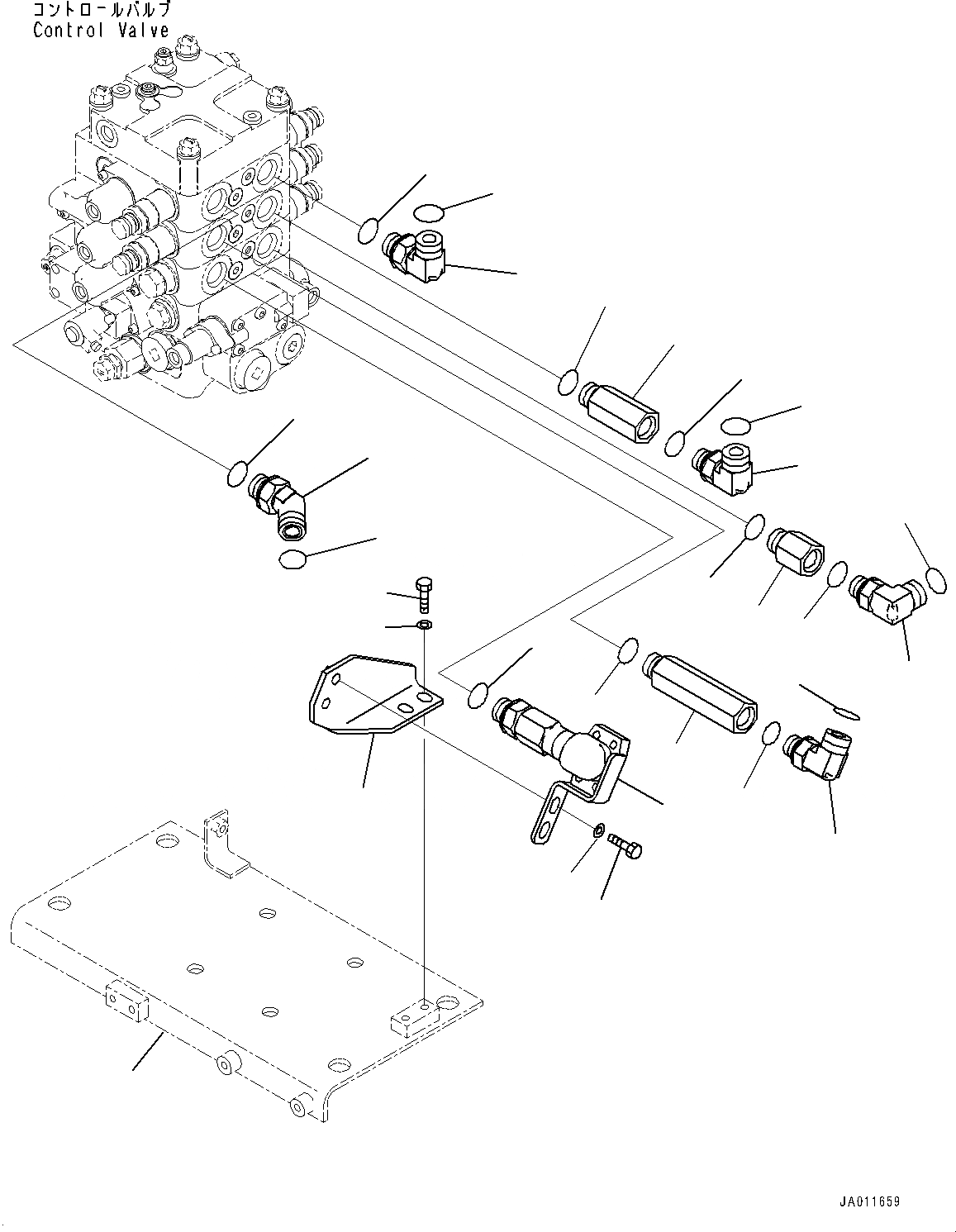 コントロールバルブ
Control Valve

JA011659