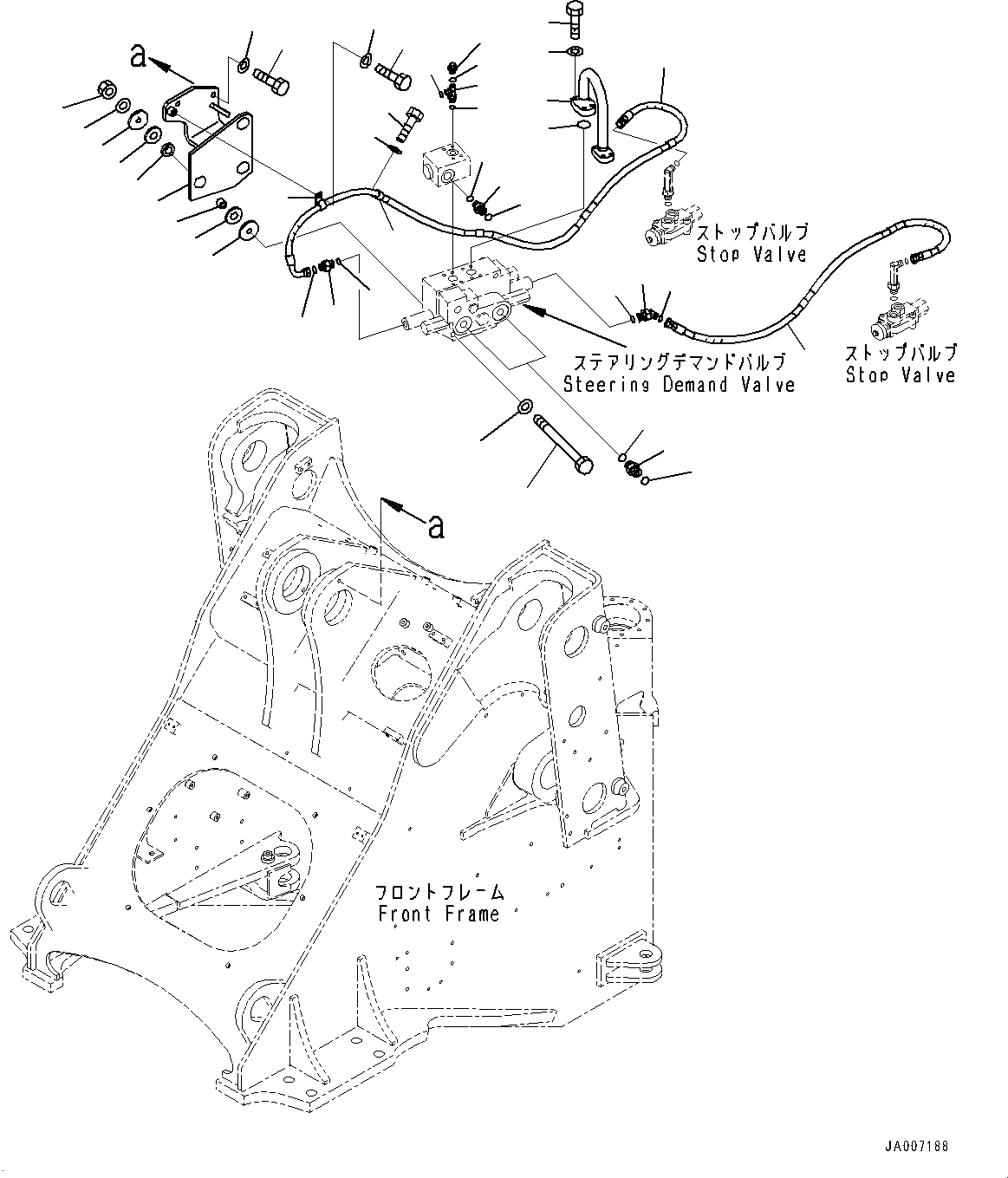 a

ストップバルブ
Stop Valve

ストップバルブ
Stop Valve

ステアリングデマンドバルブ
Steering Demand Valve

a

フロントフレーム
Front Frame

JA007188