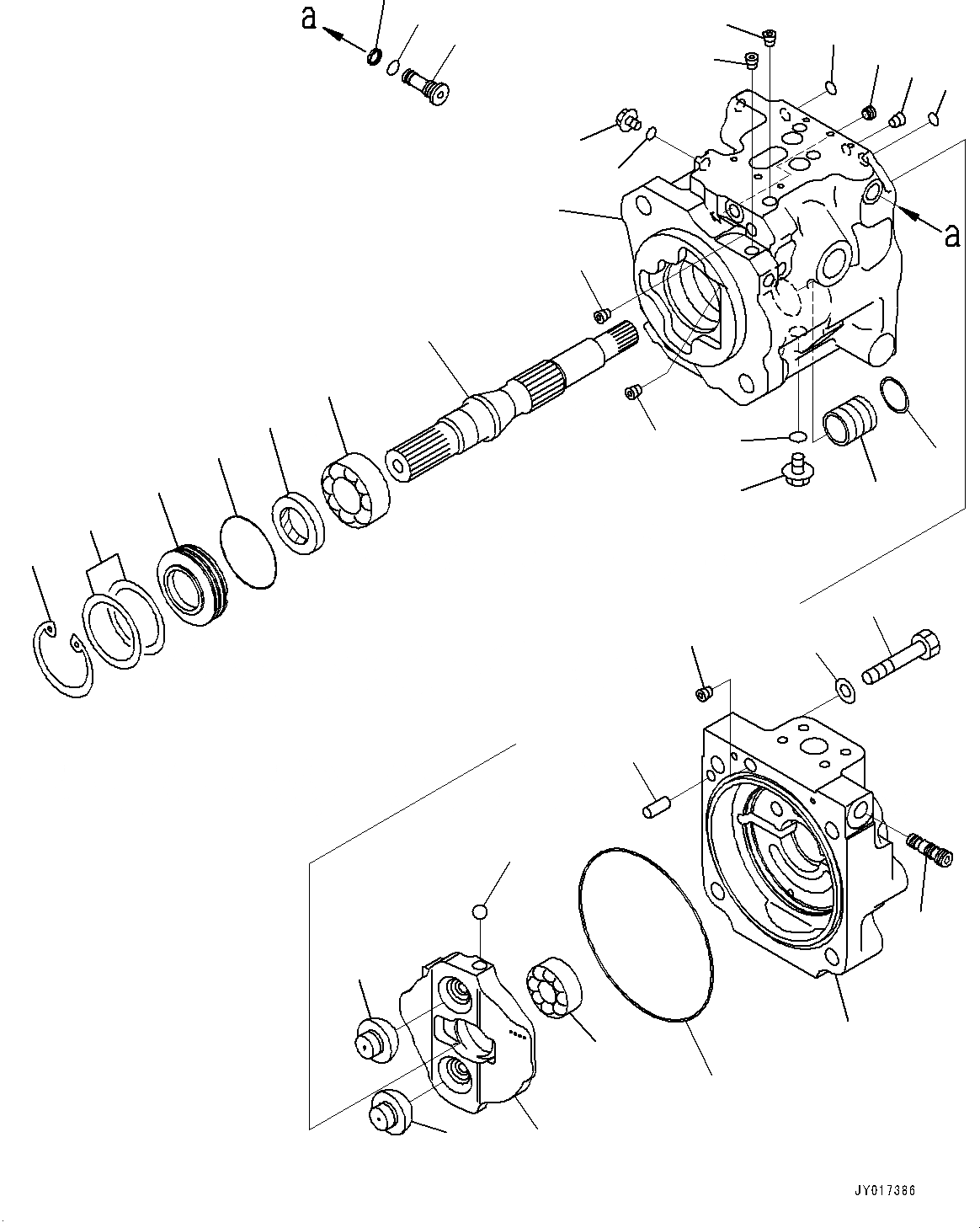 a

a

JY017386