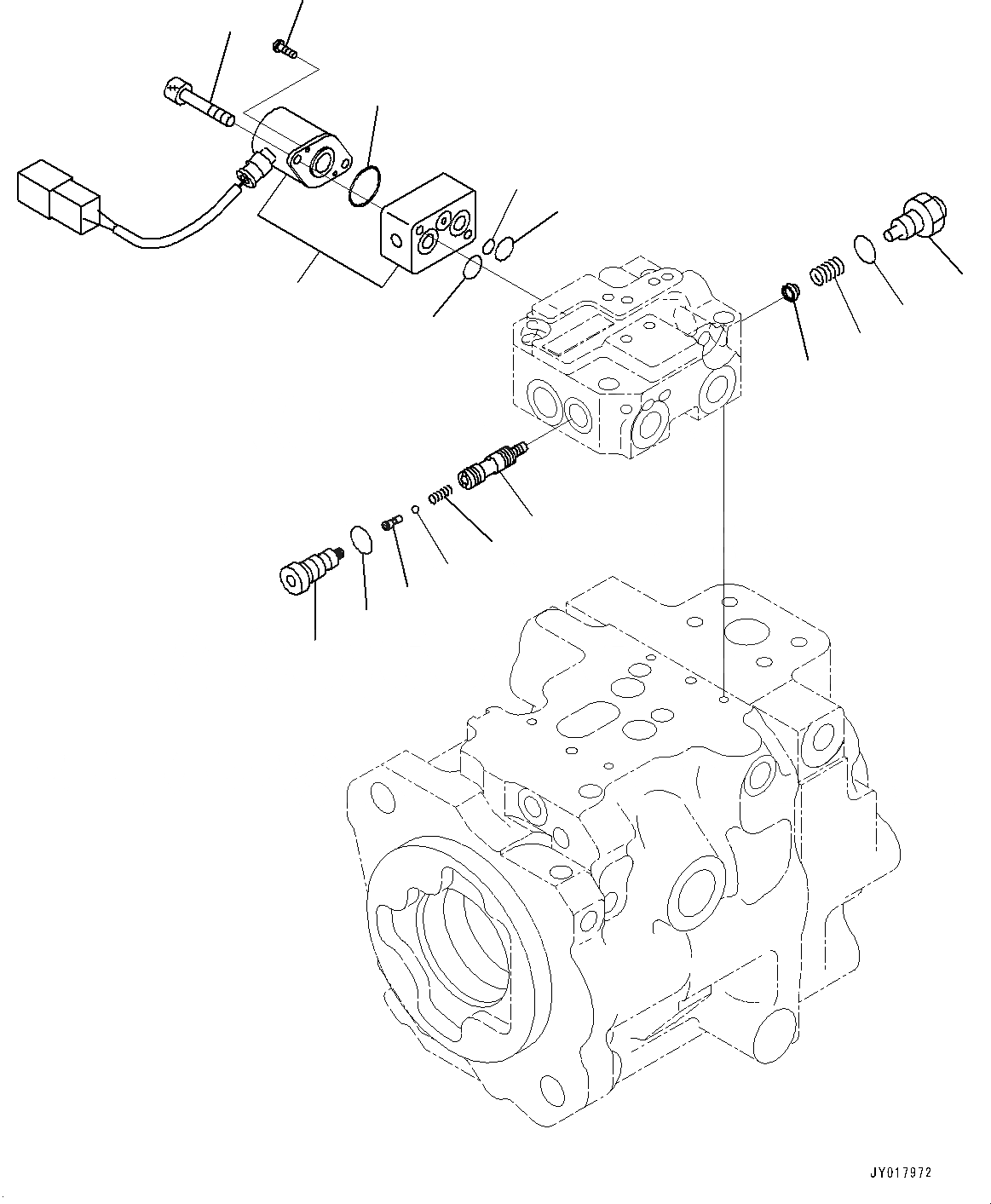 JY017972