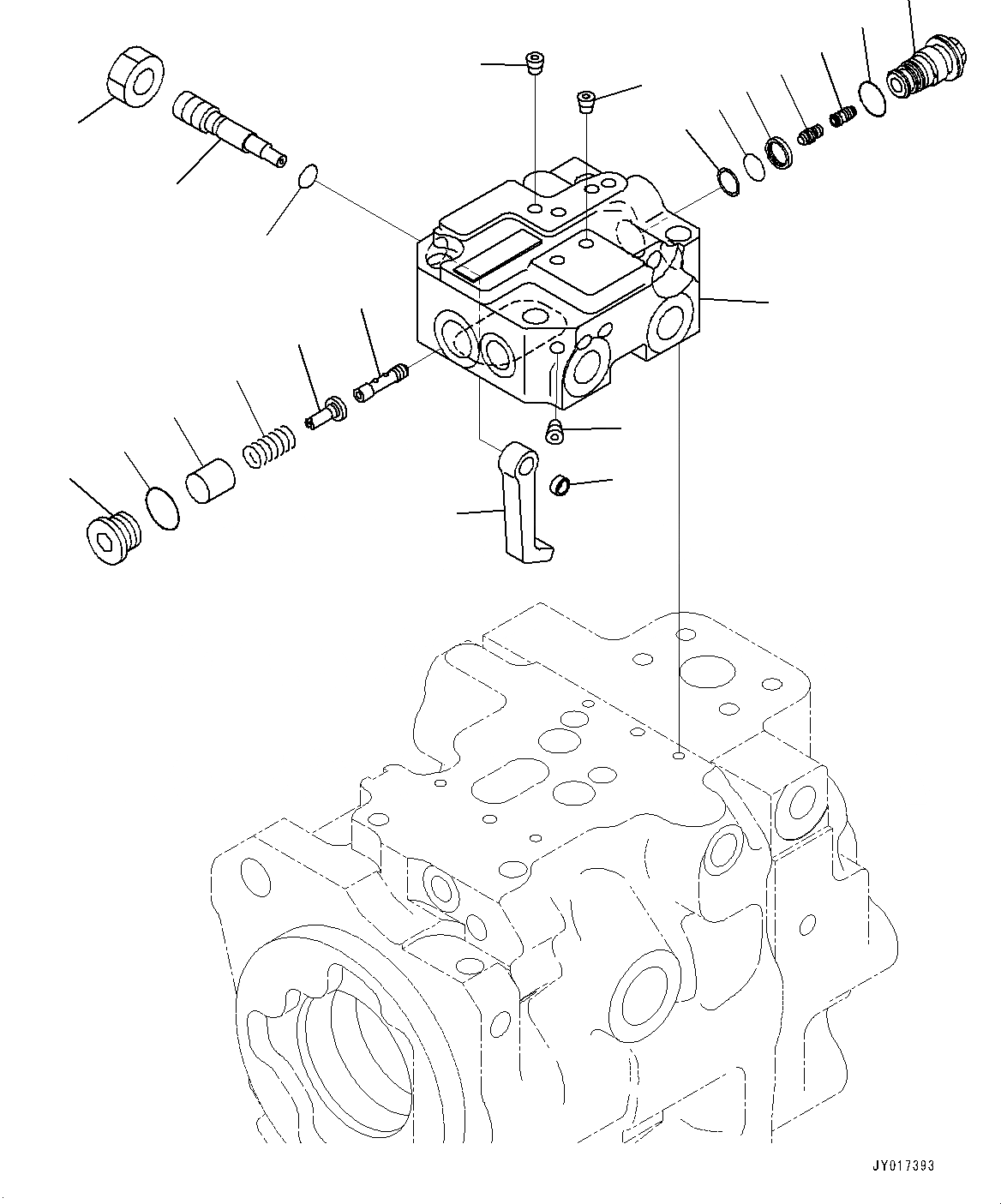 JY017393