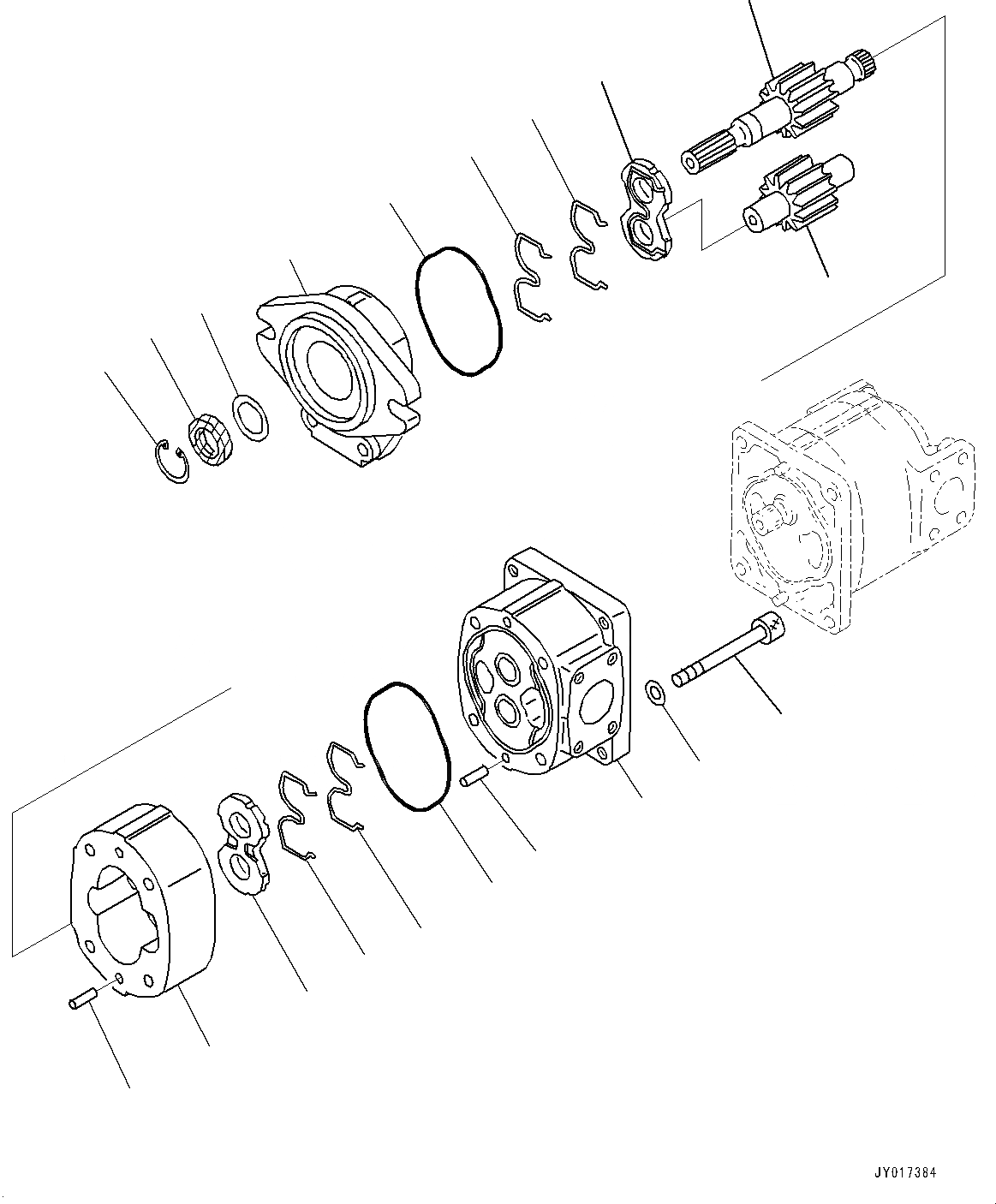 JY017384