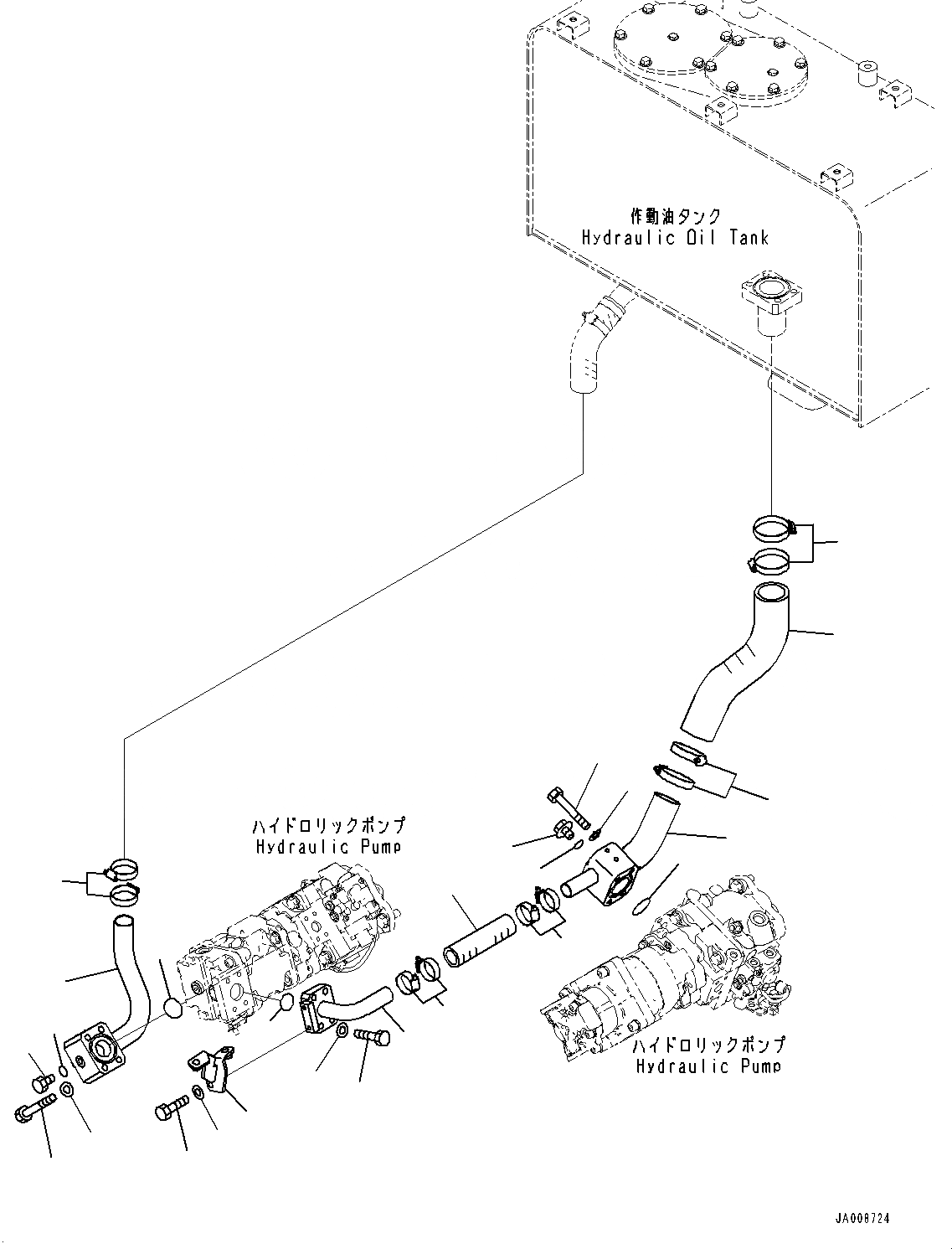 作動油タンク
Hydraulic Oil Tank

ハイドロリックポンプ
Hydraulic Pump

ハイドロリックポンプ
Hydraulic Pump

JA008724