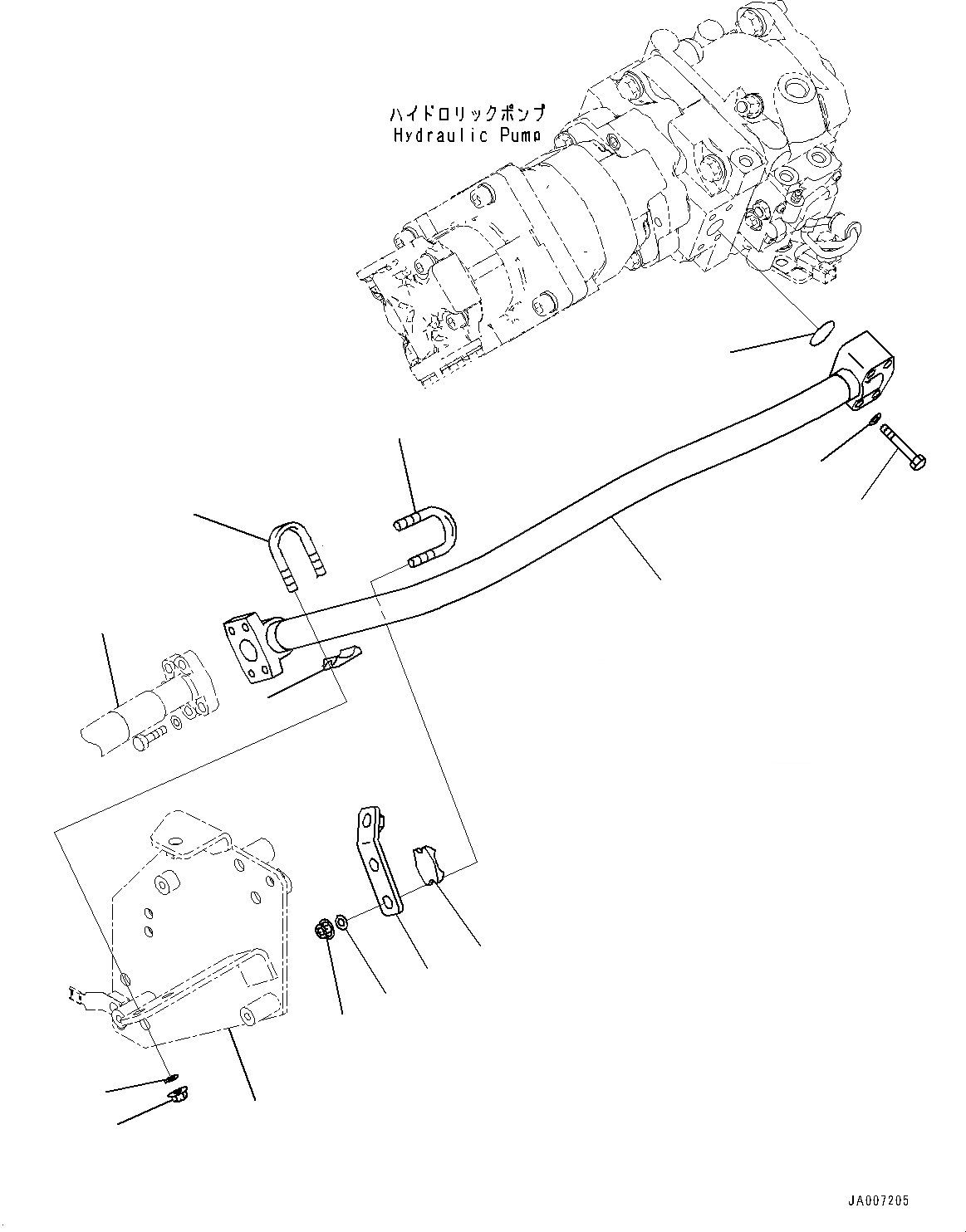 ハイドロリックポンプ
Hydraulic Pump

JA007205