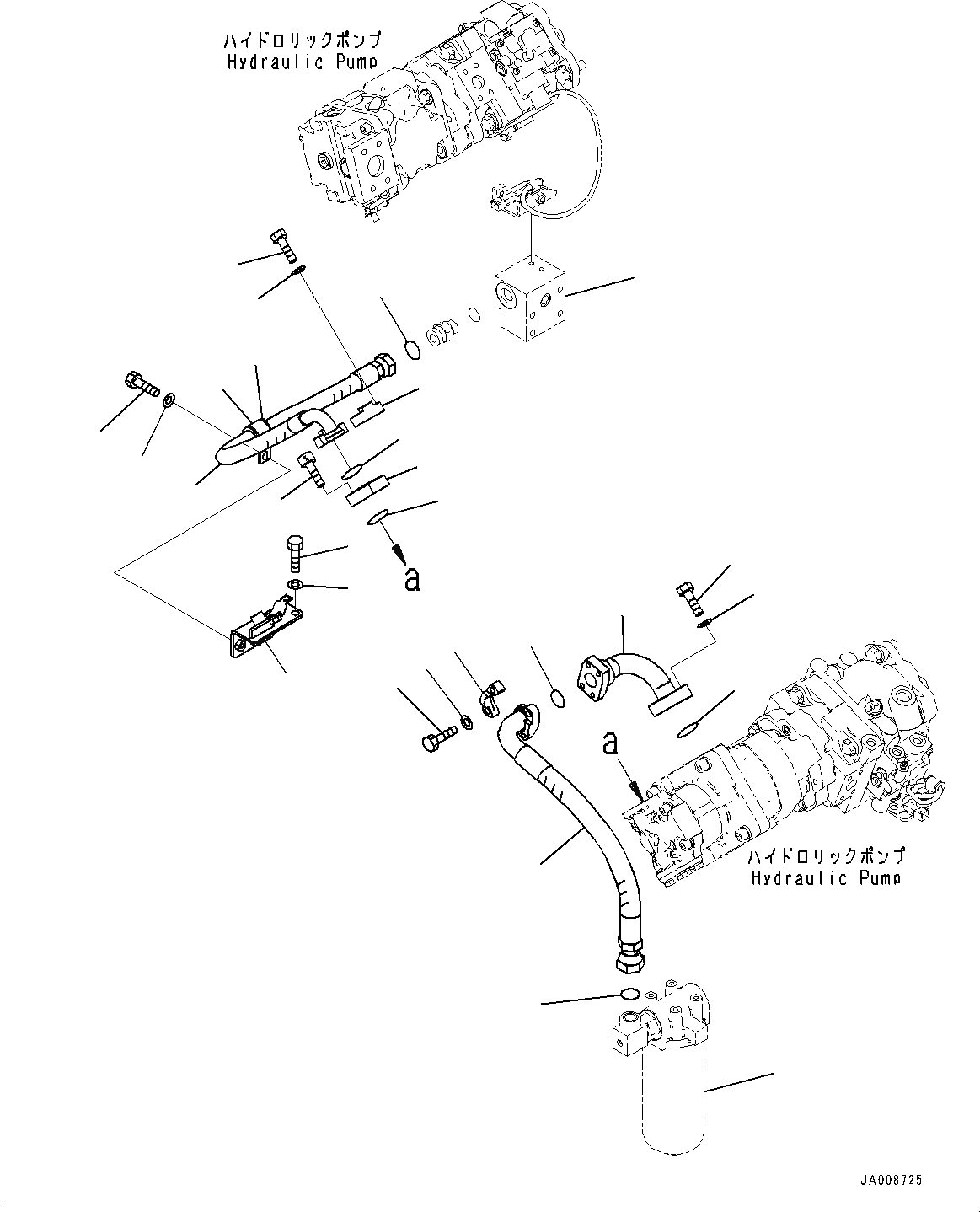 ハイドロリックポンプ
Hydraulic Pump

a

a

ハイドロリックポンプ
Hydraulic Pump

JA008725